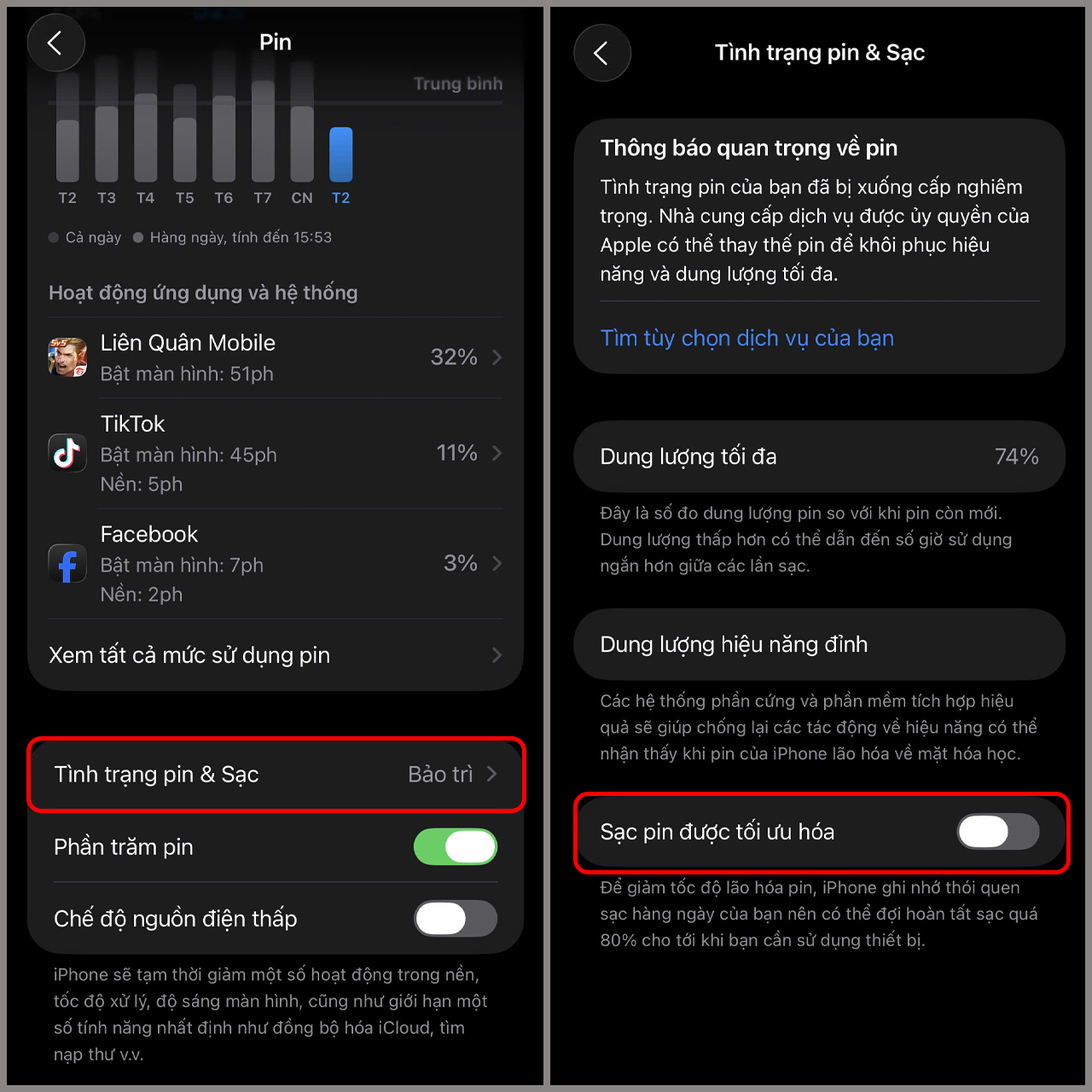 Pin

Trung bình

T2 T3 T4 T5 T6 T7 CN T2

Cả ngày Hàng ngày, tính đến 15:53

Hoạt động ứng dụng và hệ thống

Liên Quân Mobile
Bật màn hình: 51ph
32%

TikTok
Bật màn hình: 45ph
Nền: 5ph
11%

Facebook
Bật màn hình: 7ph
Nền: 2ph
3%

Xem tất cả mức sử dụng pin

Tình trạng pin & Sạc Bảo trì

Phần trăm pin

Chế độ nguồn điện thấp

iPhone sẽ tạm thời giảm một số hoạt động trong nền, tốc độ xử lý, độ sáng màn hình, cũng như giới hạn một số tính năng nhất định như đồng bộ hóa iCloud, tìm nạp thư v.v.

Tình trạng pin & Sạc

Thông báo quan trọng về pin

Tình trạng pin của bạn đã bị xuống cấp nghiêm trọng. Nhà cung cấp dịch vụ được ủy quyền của Apple có thể thay thế pin để khôi phục hiệu năng và dung lượng tối đa.

Tìm tùy chọn dịch vụ của bạn

Dung lượng tối đa 74%

Đây là số đo dung lượng pin so với khi pin còn mới. Dung lượng thấp hơn có thể dẫn đến số giờ sử dụng ngắn hơn giữa các lần sạc.

Dung lượng hiệu năng đỉnh

Các hệ thống phần cứng và phần mềm tích hợp hiệu quả sẽ giúp chống lại các tác động về hiệu năng có thể nhận thấy khi pin của iPhone lão hóa về mặt hóa học.

Sạc pin được tối ưu hóa

Để giảm tốc độ lão hóa pin, iPhone ghi nhớ thói quen sạc hàng ngày của bạn nên có thể đợi hoàn tất sạc quá 80% cho tới khi bạn cần sử dụng thiết bị.