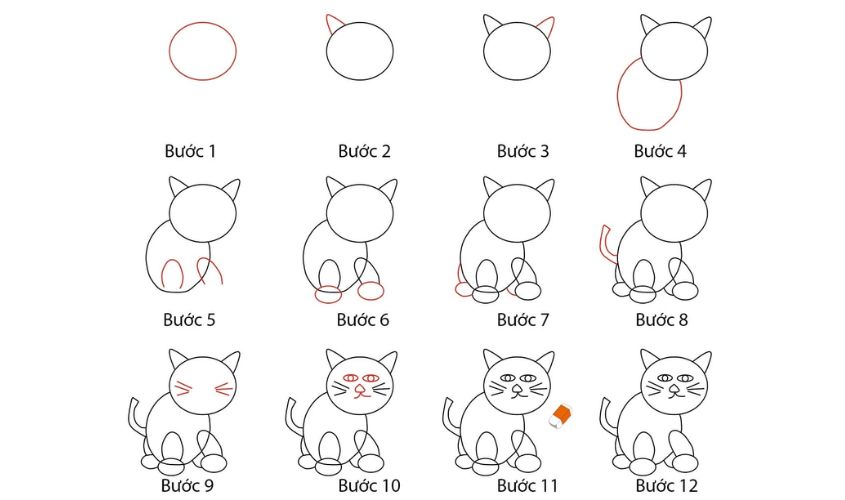 Bước 1
Bước 2
Bước 3
Bước 4
Bước 5
Bước 6
Bước 7
Bước 8
Bước 9
Bước 10
Bước 11
Bước 12