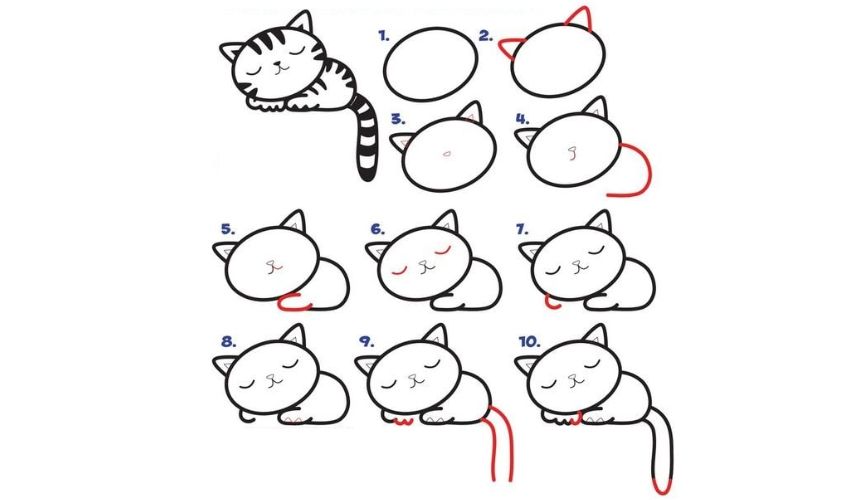 1.
2.
3.
4.
5.
6.
7.
8.
9.
10.