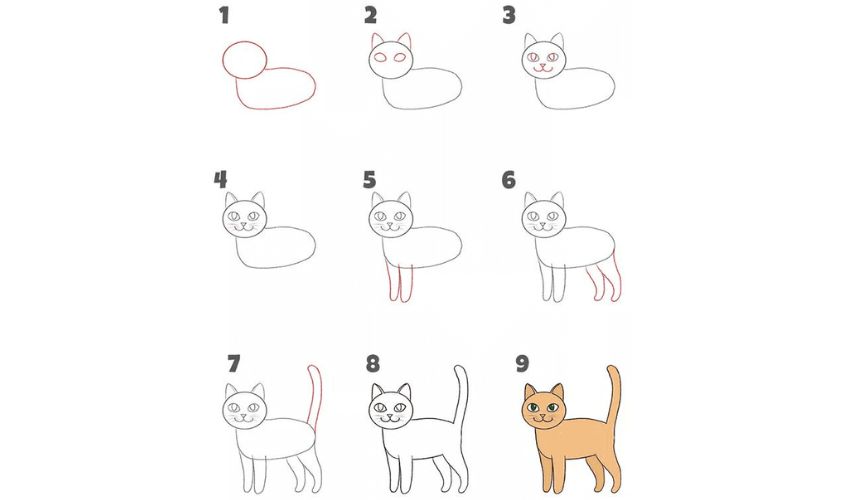 1
2
3
4
5
6
7
8
9