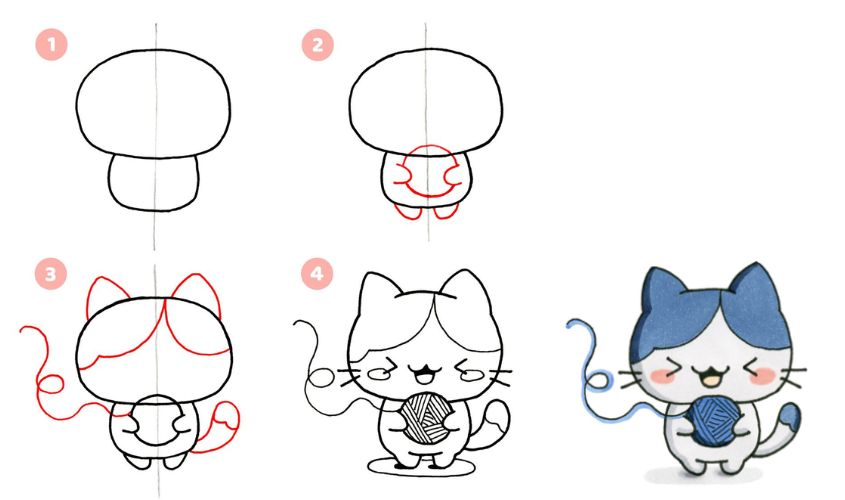 1

2

3

4