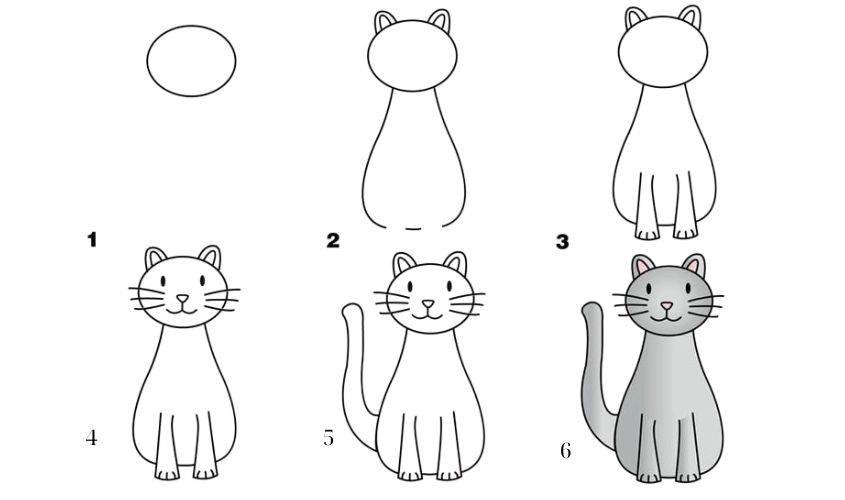 1

2

3

4

5

6