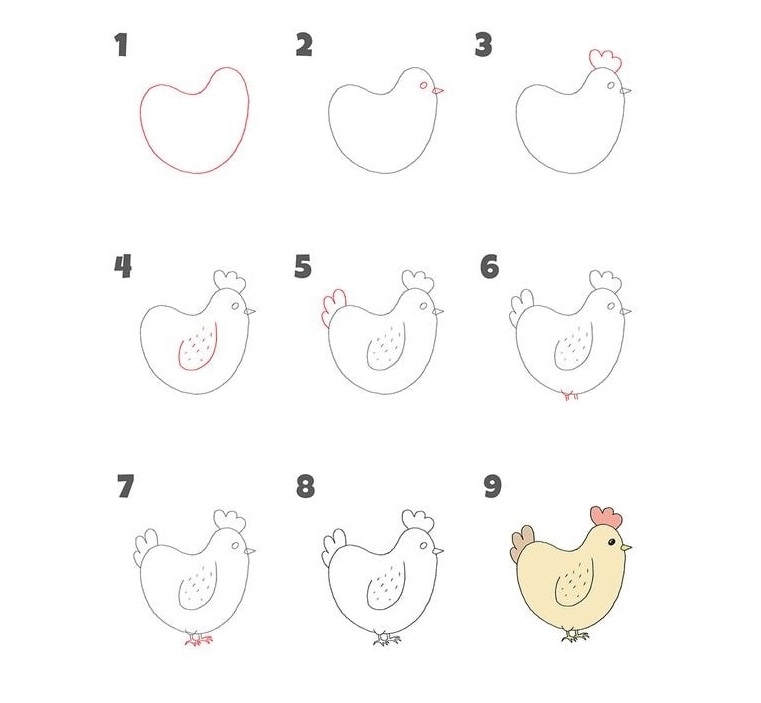 1
2
3
4
5
6
7
8
9