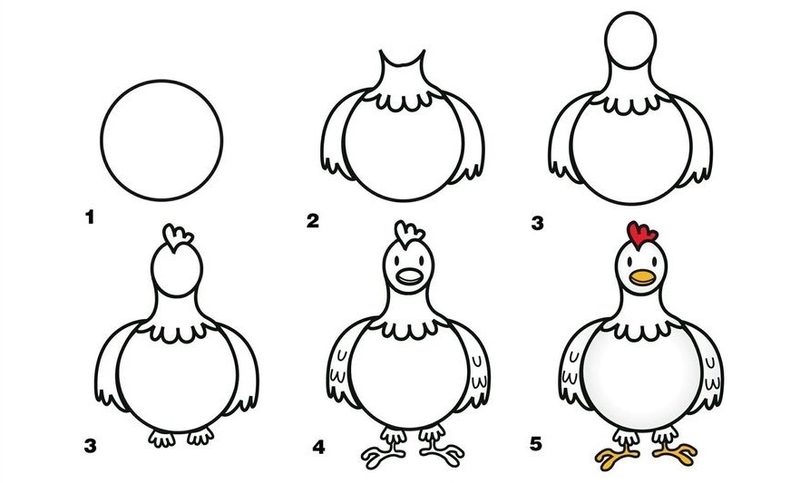 1

2

3

3

4

5