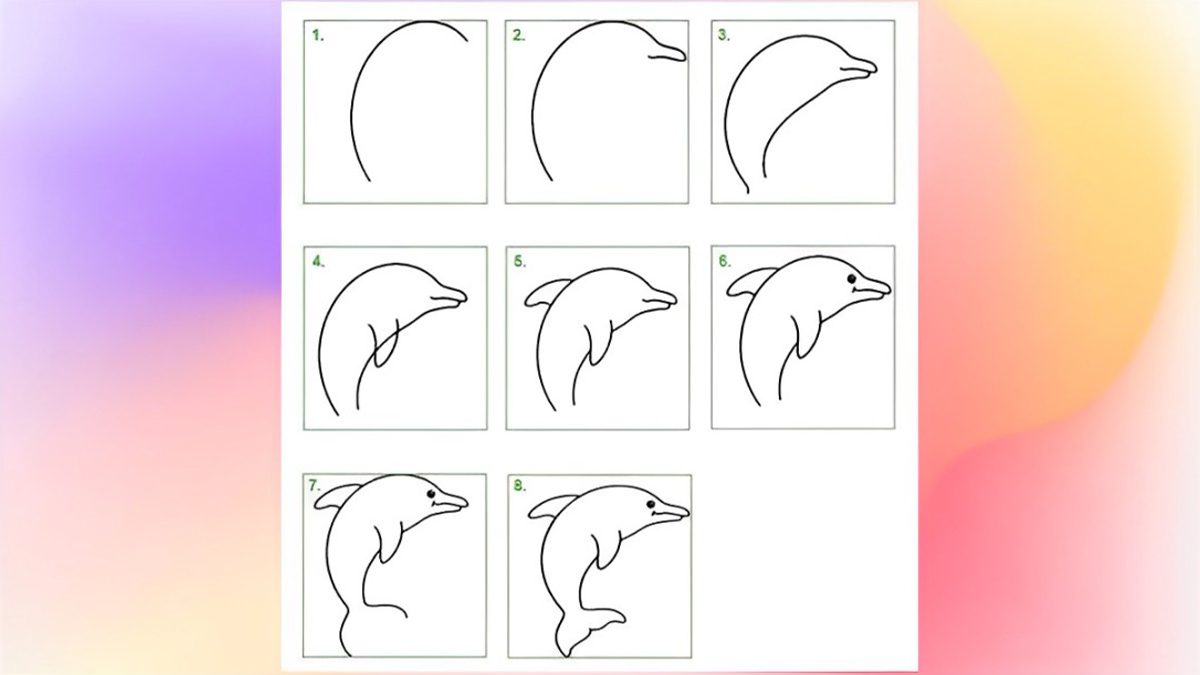 1.

2.

3.

4.

5.

6.

7.

8.