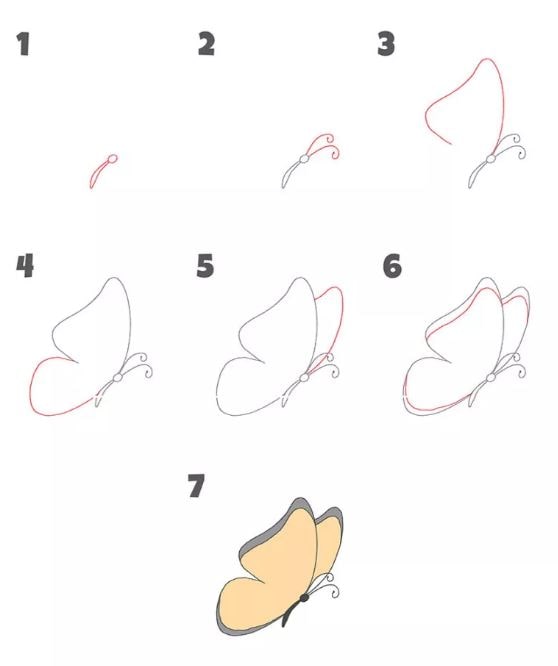 1

2

3

4

5

6

7