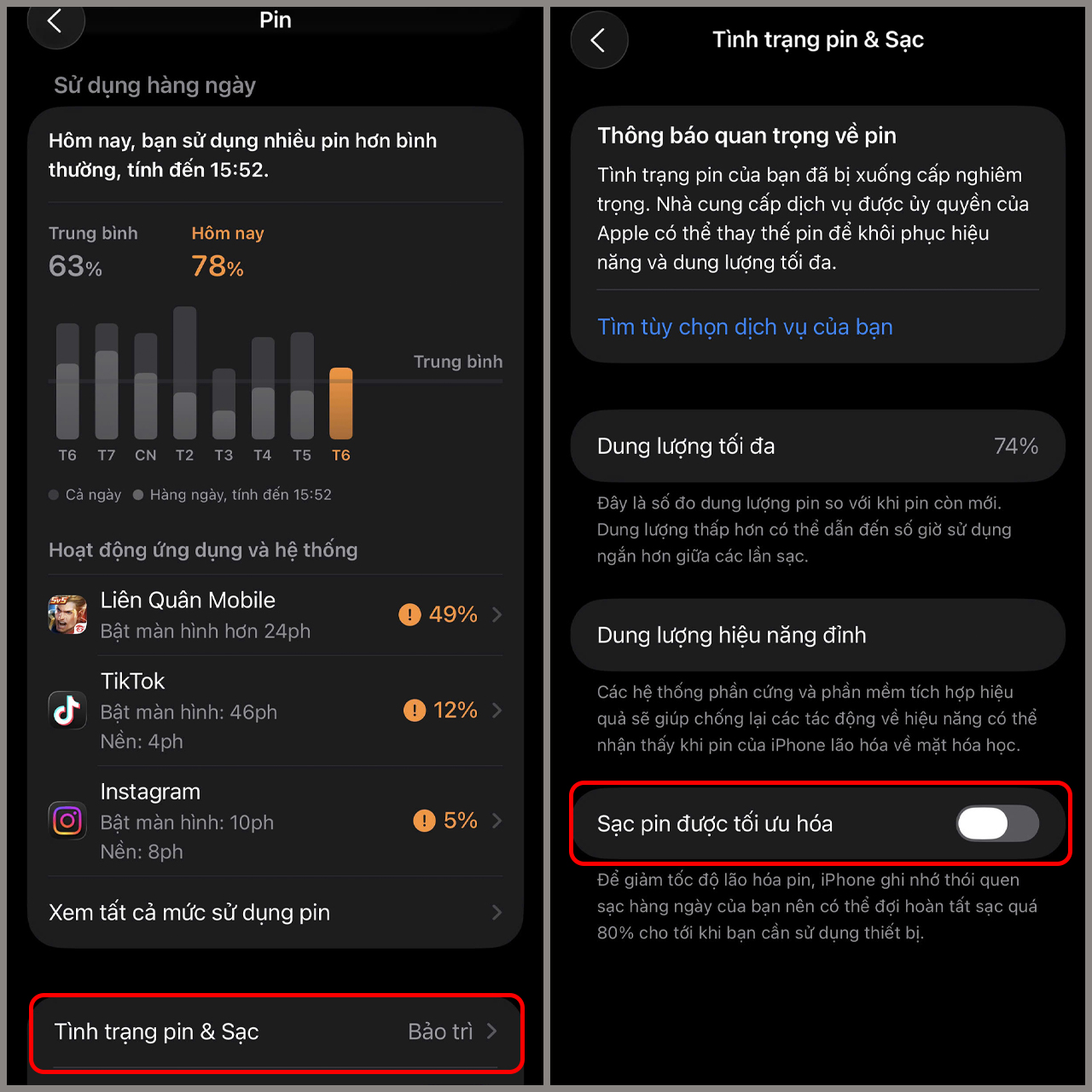 Pin

Sử dụng hàng ngày

Hôm nay, bạn sử dụng nhiều pin hơn bình thường, tính đến 15:52.

Trung bình
63%

Hôm nay
78%

Trung bình

T6 T7 CN T2 T3 T4 T5 T6

Cả ngày  Hàng ngày, tính đến 15:52

Hoạt động ứng dụng và hệ thống

Liên Quân Mobile
Bật màn hình hơn 24ph
49%

TikTok
Bật màn hình: 46ph
Nền: 4ph
12%

Instagram
Bật màn hình: 10ph
Nền: 8ph
5%

Xem tất cả mức sử dụng pin

Tình trạng pin & Sạc  Bảo trì

Tình trạng pin & Sạc

Thông báo quan trọng về pin

Tình trạng pin của bạn đã bị xuống cấp nghiêm trọng. Nhà cung cấp dịch vụ được ủy quyền của Apple có thể thay thế pin để khôi phục hiệu năng và dung lượng tối đa.

Tìm tùy chọn dịch vụ của bạn

Dung lượng tối đa  74%

Đây là số đo dung lượng pin so với khi pin còn mới. Dung lượng thấp hơn có thể dẫn đến số giờ sử dụng ngắn hơn giữa các lần sạc.

Dung lượng hiệu năng đỉnh

Các hệ thống phần cứng và phần mềm tích hợp hiệu quả sẽ giúp chống lại các tác động về hiệu năng có thể nhận thấy khi pin của iPhone lão hóa về mặt hóa học.

Sạc pin được tối ưu hóa

Để giảm tốc độ lão hóa pin, iPhone ghi nhớ thói quen sạc hàng ngày của bạn nên có thể đợi hoàn tất sạc quá 80% cho tới khi bạn cần sử dụng thiết bị.