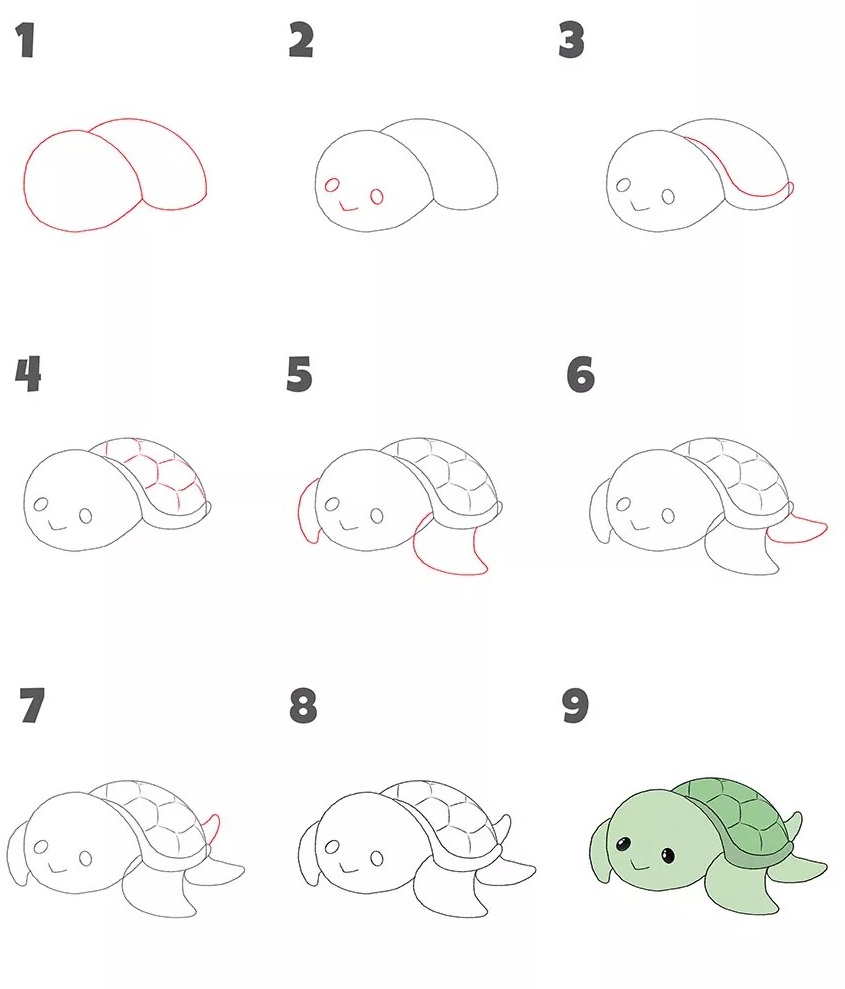 1

2

3

4

5

6

7

8

9