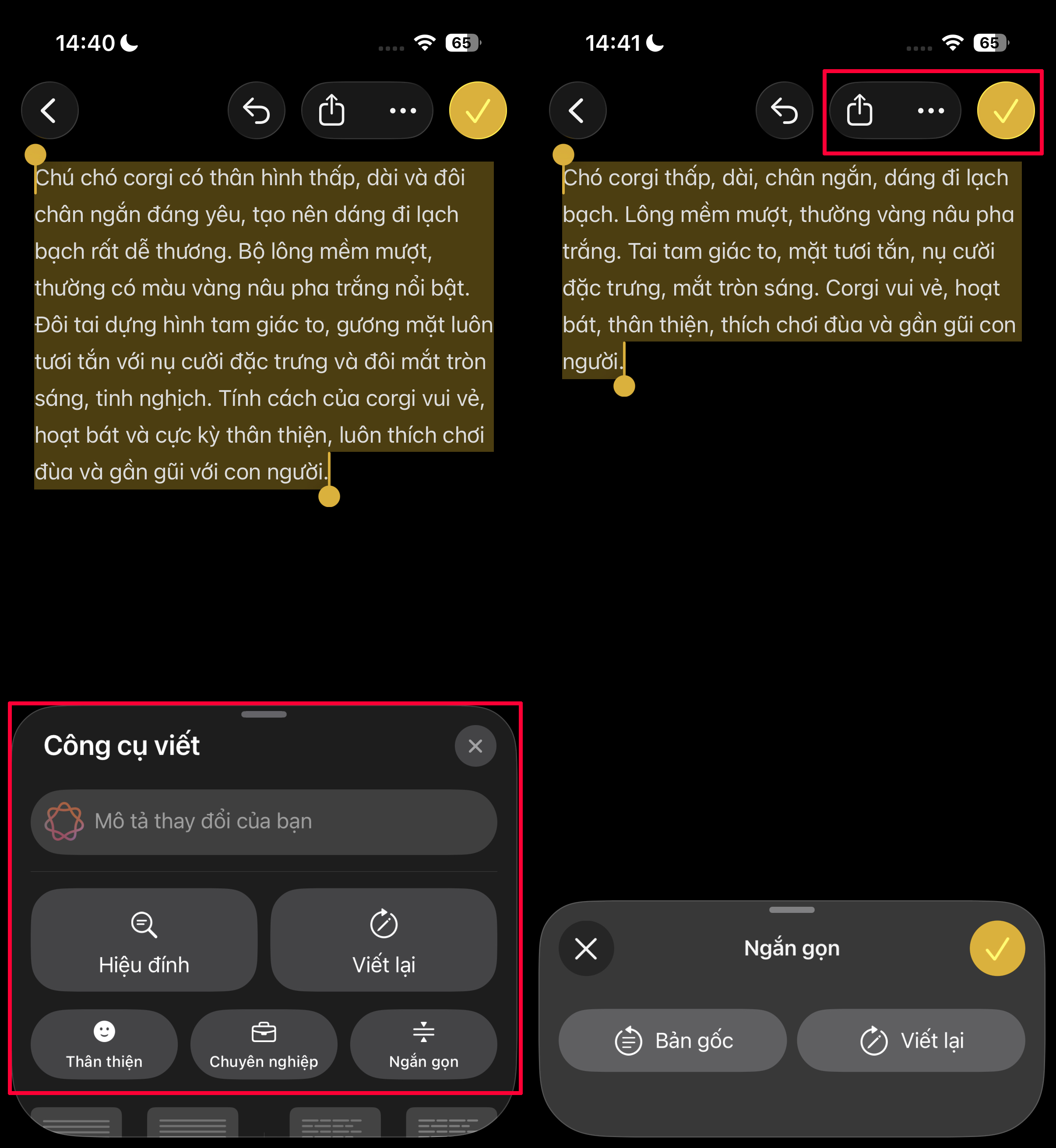 14:40

65

Chú chó corgi có thân hình thấp, dài và đôi chân ngắn đáng yêu, tạo nên dáng đi lạch bạch rất dễ thương. Bộ lông mềm mượt, thường có màu vàng nâu pha trắng nổi bật. Đôi tai dựng hình tam giác to, gương mặt luôn tươi tắn với nụ cười đặc trưng và đôi mắt tròn sáng, tinh nghịch. Tính cách của corgi vui vẻ, hoạt bát và cực kỳ thân thiện, luôn thích chơi đùa và gần gũi với con người.

Công cụ viết

Mô tả thay đổi của bạn

Hiệu đính

Viết lại

Thân thiện

Chuyên nghiệp

Ngắn gọn

14:41

65

Chó corgi thấp, dài, chân ngắn, dáng đi lạch bạch. Lông mềm mượt, thường vàng nâu pha trắng. Tai tam giác to, mặt tươi tắn, nụ cười đặc trưng, mắt tròn sáng. Corgi vui vẻ, hoạt bát, thân thiện, thích chơi đùa và gần gũi con người.

Ngắn gọn

Bản gốc

Viết lại