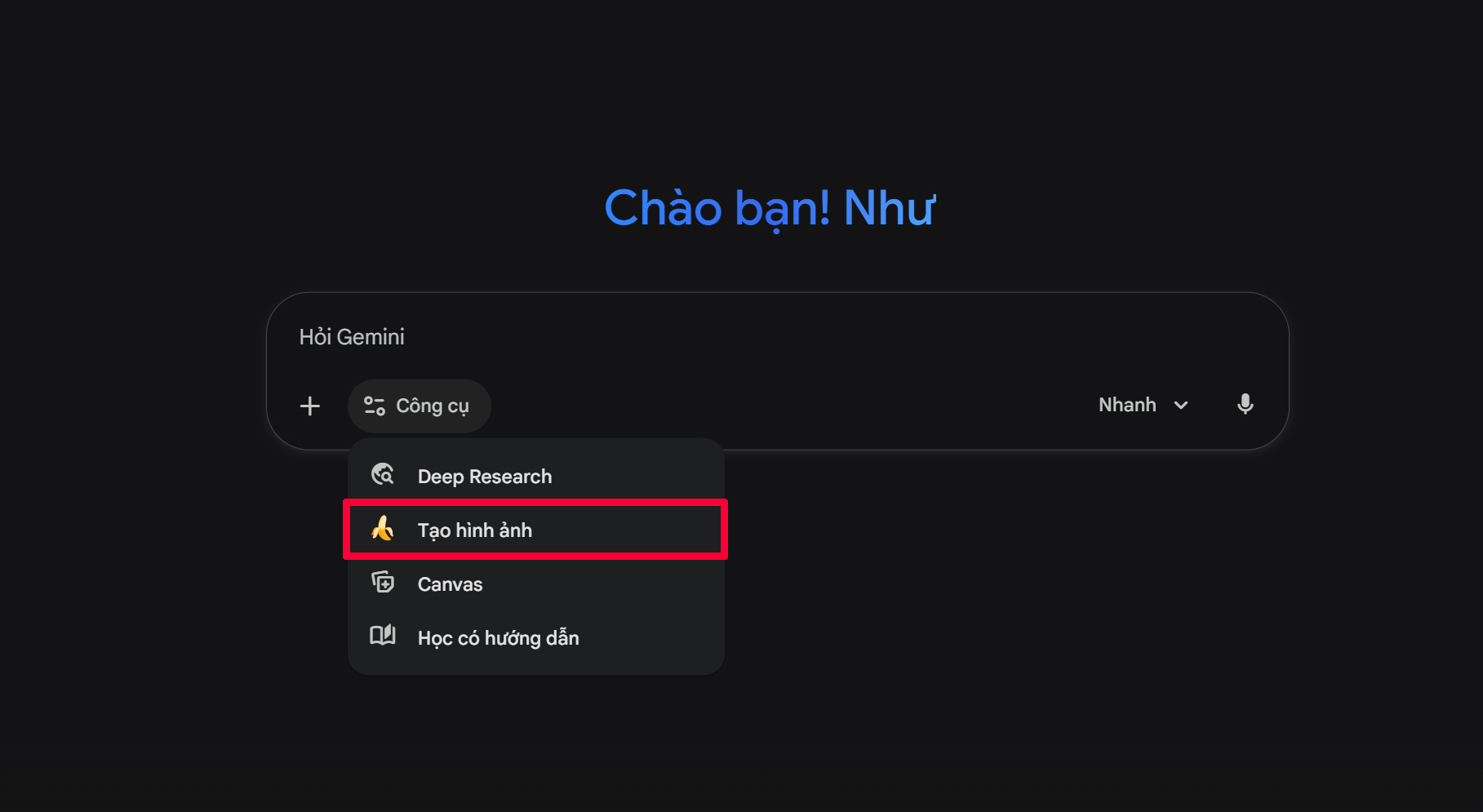 Chào bạn! Như

Hỏi Gemini

Công cụ

Nhanh

Deep Research

Tạo hình ảnh

Canvas

Học có hướng dẫn