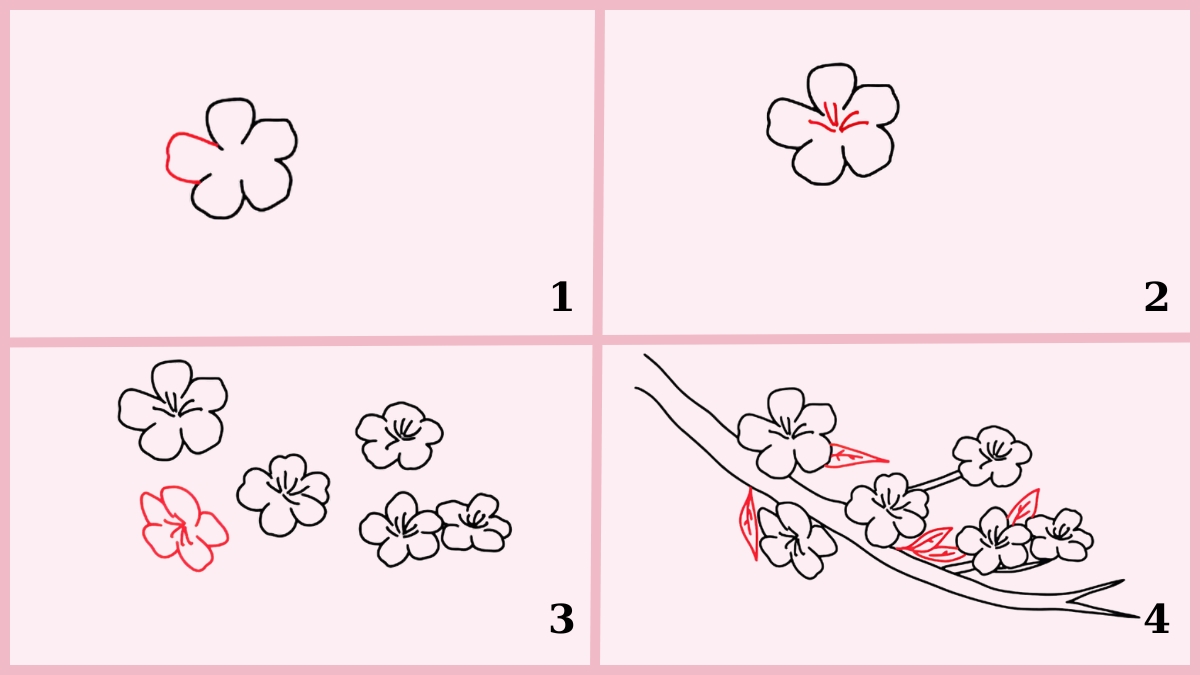 1

2

3

4