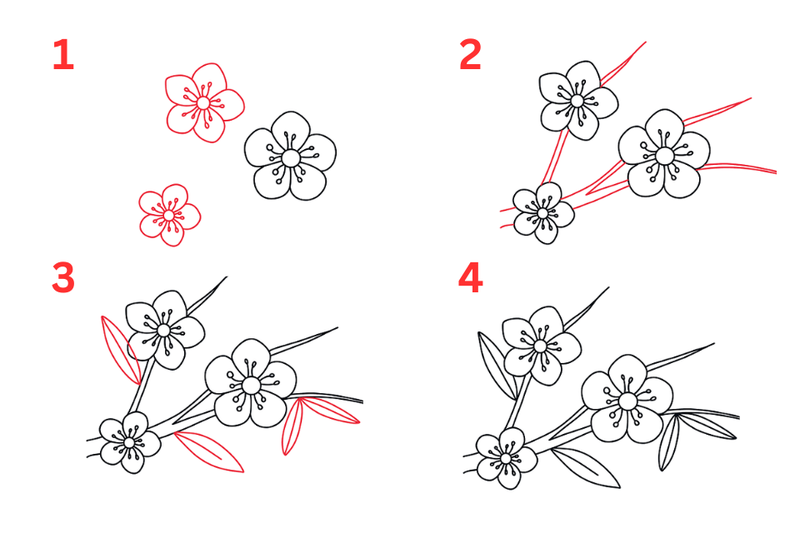 1

2

3

4