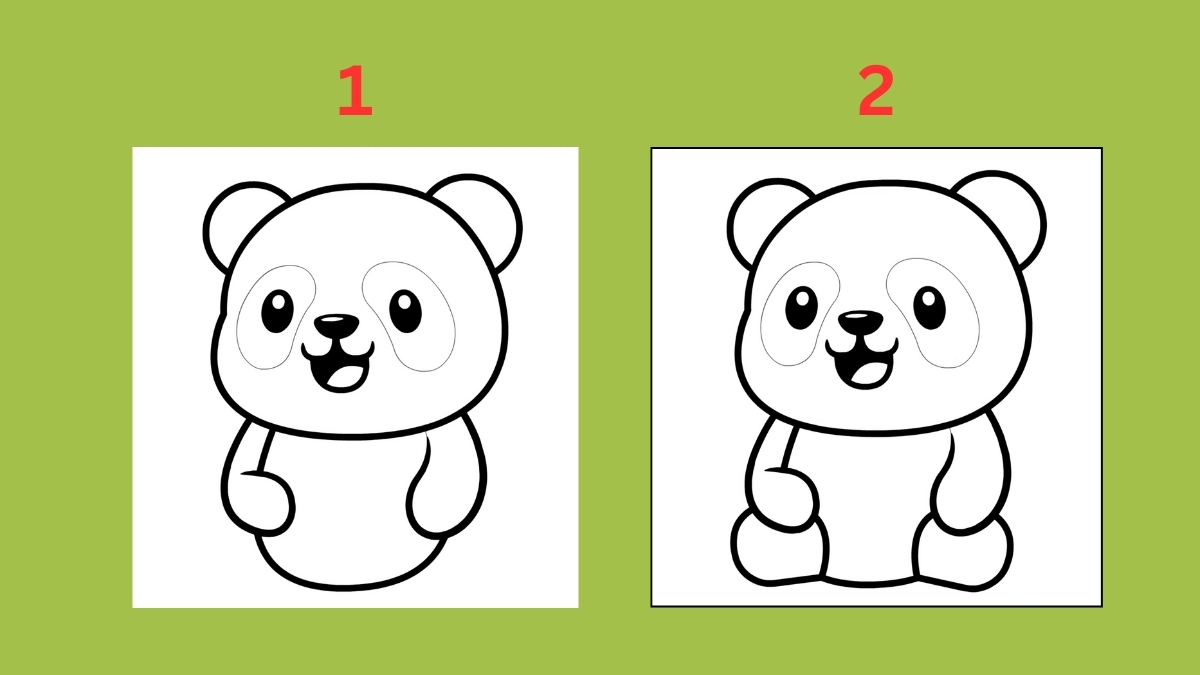 1

2