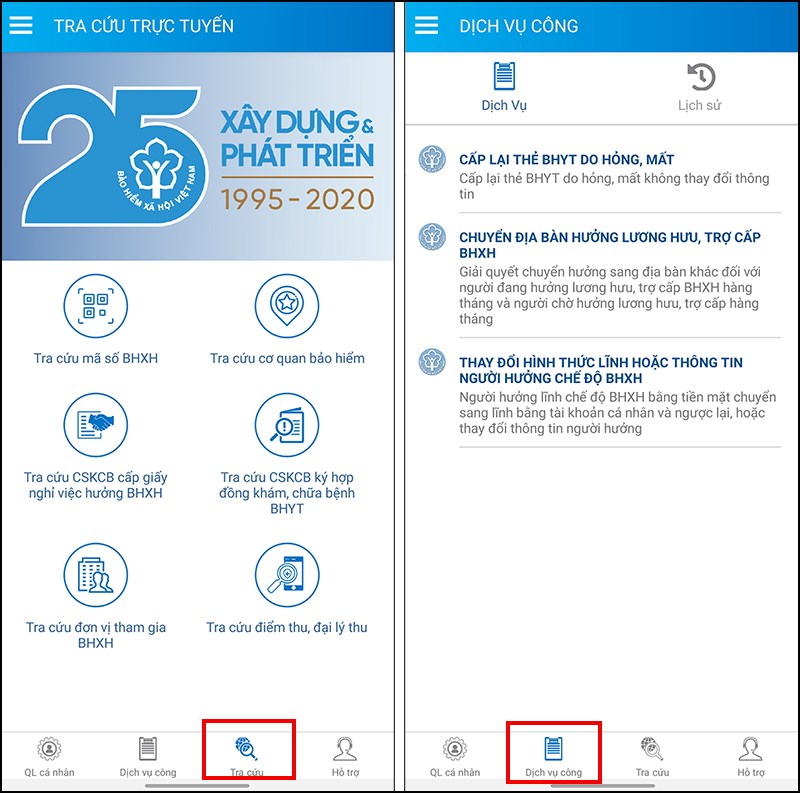 TRA CỨU TRỰC TUYẾN

25

BẢO HIỂM XÃ HỘI VIỆT NAM

XÂY DỰNG & PHÁT TRIỂN

1995 - 2020

Tra cứu mã số BHXH

Tra cứu cơ quan bảo hiểm

Tra cứu CSKCB cấp giấy nghỉ việc hưởng BHXH

Tra cứu CSKCB ký hợp đồng khám, chữa bệnh BHYT

Tra cứu đơn vị tham gia BHXH

Tra cứu điểm thu, đại lý thu

QL cá nhân

Dịch vụ công

Tra cứu

Hỗ trợ

DỊCH VỤ CÔNG

Dịch Vụ

Lịch sử

CẤP LẠI THẺ BHYT DO HỎNG, MẤT

Cấp lại thẻ BHYT do hỏng, mất không thay đổi thông tin

CHUYỂN ĐỊA BÀN HƯỞNG LƯƠNG HƯU, TRỢ CẤP BHXH

Giải quyết chuyển hưởng sang địa bàn khác đối với người đang hưởng lương hưu, trợ cấp BHXH hàng tháng và người chờ hưởng lương hưu, trợ cấp hàng tháng

THAY ĐỔI HÌNH THỨC LĨNH HOẶC THÔNG TIN NGƯỜI HƯỞNG CHẾ ĐỘ BHXH

Người hưởng lĩnh chế độ BHXH bằng tiền mặt chuyển sang lĩnh bằng tài khoản cá nhân và ngược lại, hoặc thay đổi thông tin người hưởng

QL cá nhân

Dịch vụ công

Tra cứu

Hỗ trợ