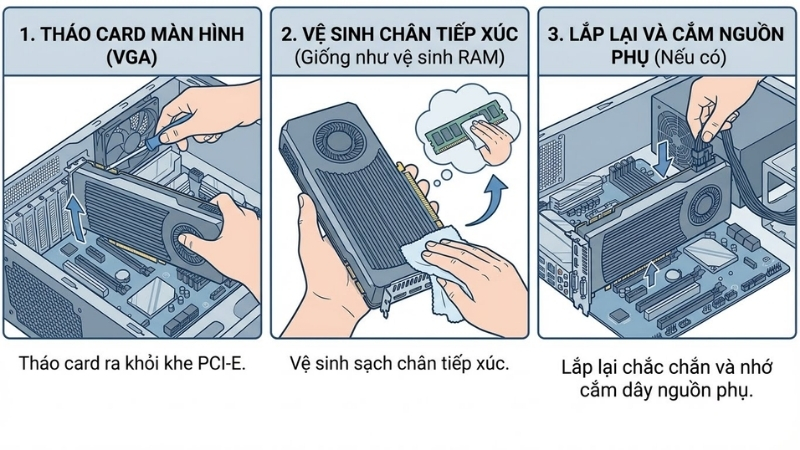 1. THÁO CARD MÀN HÌNH (VGA)

Tháo card ra khỏi khe PCI-E.

2. VỆ SINH CHÂN TIẾP XÚC (Giống như vệ sinh RAM)

Vệ sinh sạch chân tiếp xúc.

3. LẮP LẠI VÀ CẮM NGUỒN PHỤ (Nếu có)

Lắp lại chắc chắn và nhớ cắm dây nguồn phụ.