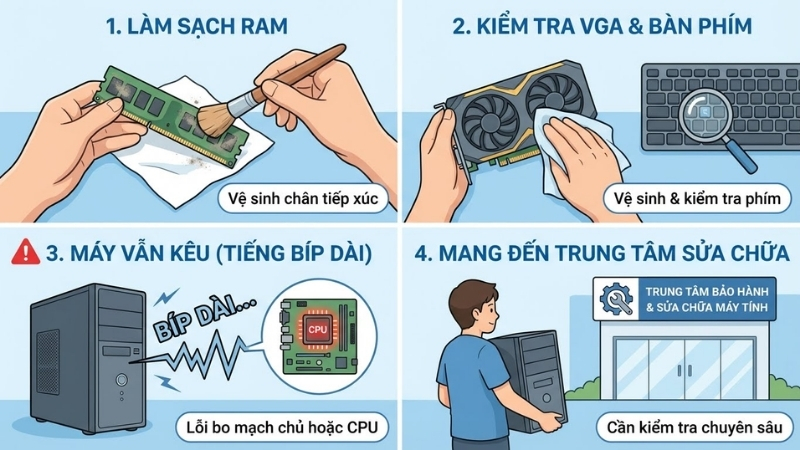 1. LÀM SẠCH RAM

Vệ sinh chân tiếp xúc

2. KIỂM TRA VGA & BÀN PHÍM

Vệ sinh & kiểm tra phím

3. MÁY VẪN KÊU (TIẾNG BÍP DÀI)

BÍP DÀI...

CPU

Lỗi bo mạch chủ hoặc CPU

4. MANG ĐẾN TRUNG TÂM SỬA CHỮA

TRUNG TÂM BẢO HÀNH & SỬA CHỮA MÁY TÍNH

Cần kiểm tra chuyên sâu