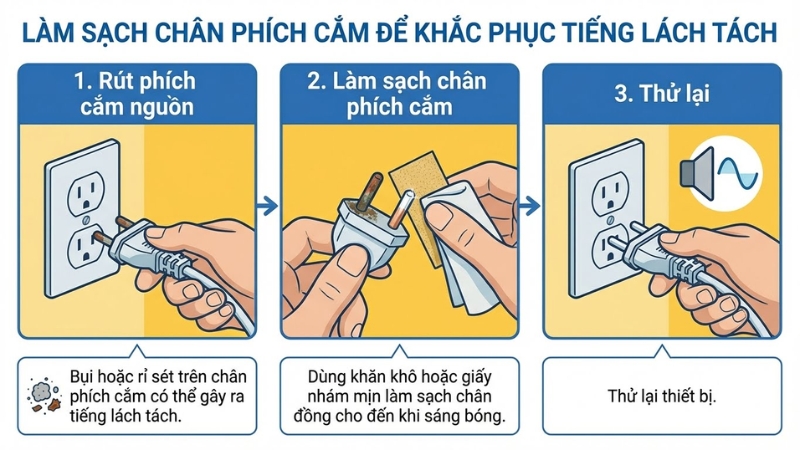 LÀM SẠCH CHÂN PHÍCH CẮM ĐỂ KHẮC PHỤC TIẾNG LÁCH TÁCH

1. Rút phích cắm nguồn

Bụi hoặc rỉ sét trên chân phích cắm có thể gây ra tiếng lách tách.

2. Làm sạch chân phích cắm

Dùng khăn khô hoặc giấy nhám mịn làm sạch chân đồng cho đến khi sáng bóng.

3. Thử lại

Thử lại thiết bị.