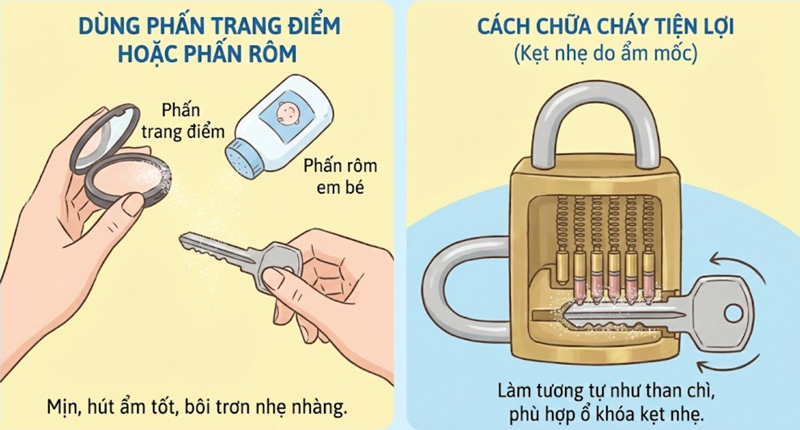 DÙNG PHẤN TRANG ĐIỂM HOẶC PHẤN RÔM

Phấn trang điểm

Phấn rôm em bé

Mịn, hút ẩm tốt, bôi trơn nhẹ nhàng.

CÁCH CHỮA CHÁY TIỆN LỢI
(Kẹt nhẹ do ẩm mốc)

Làm tương tự như than chì, phù hợp ổ khóa kẹt nhẹ.