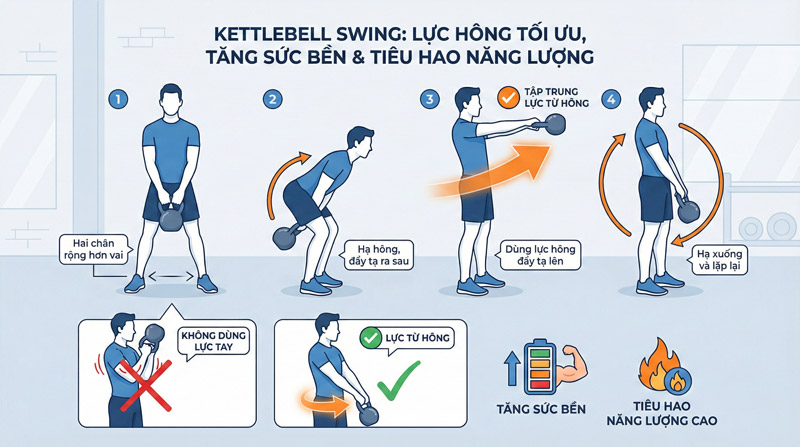 KETTLEBELL SWING: LỰC HÔNG TỐI ƯU, TĂNG SỨC BỀN & TIÊU HAO NĂNG LƯỢNG

1

Hai chân rộng hơn vai

2

Hạ hông, đẩy tạ ra sau

3

TẬP TRUNG LỰC TỪ HÔNG

Dùng lực hông đẩy tạ lên

4

Hạ xuống và lặp lại

KHÔNG DÙNG LỰC TAY

LỰC TỪ HÔNG

TĂNG SỨC BỀN

TIÊU HAO NĂNG LƯỢNG CAO