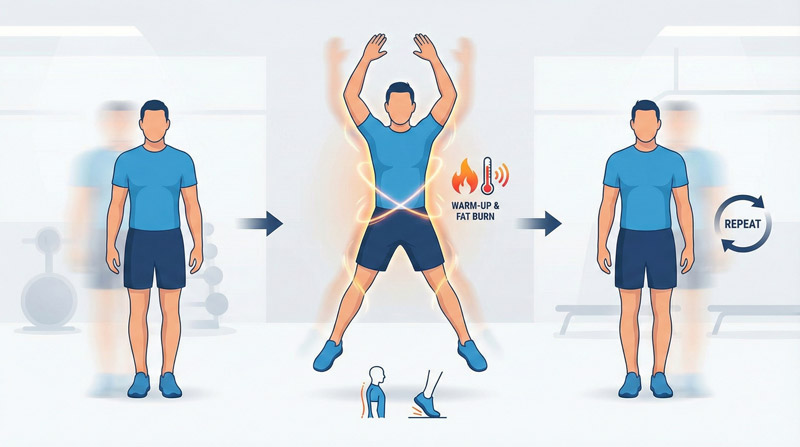 WARM-UP &
FAT BURN

REPEAT