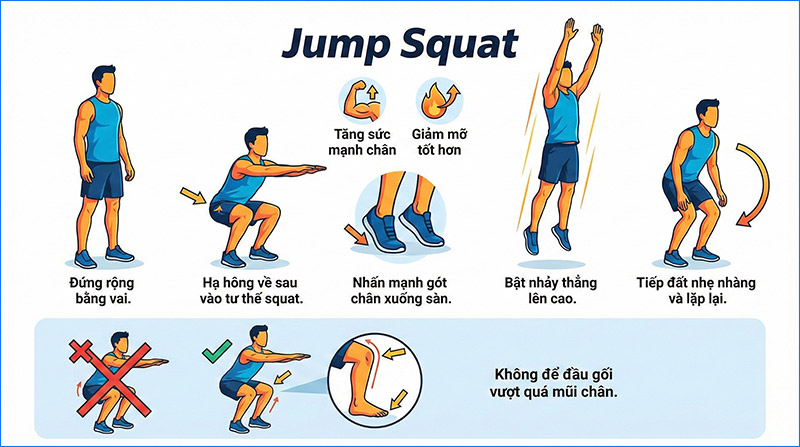 Jump Squat

Tăng sức mạnh chân

Giảm mỡ tốt hơn

Đứng rộng bằng vai.

Hạ hông về sau vào tư thế squat.

Nhấn mạnh gót chân xuống sàn.

Bật nhảy thẳng lên cao.

Tiếp đất nhẹ nhàng và lặp lại.

Không để đầu gối vượt quá mũi chân.