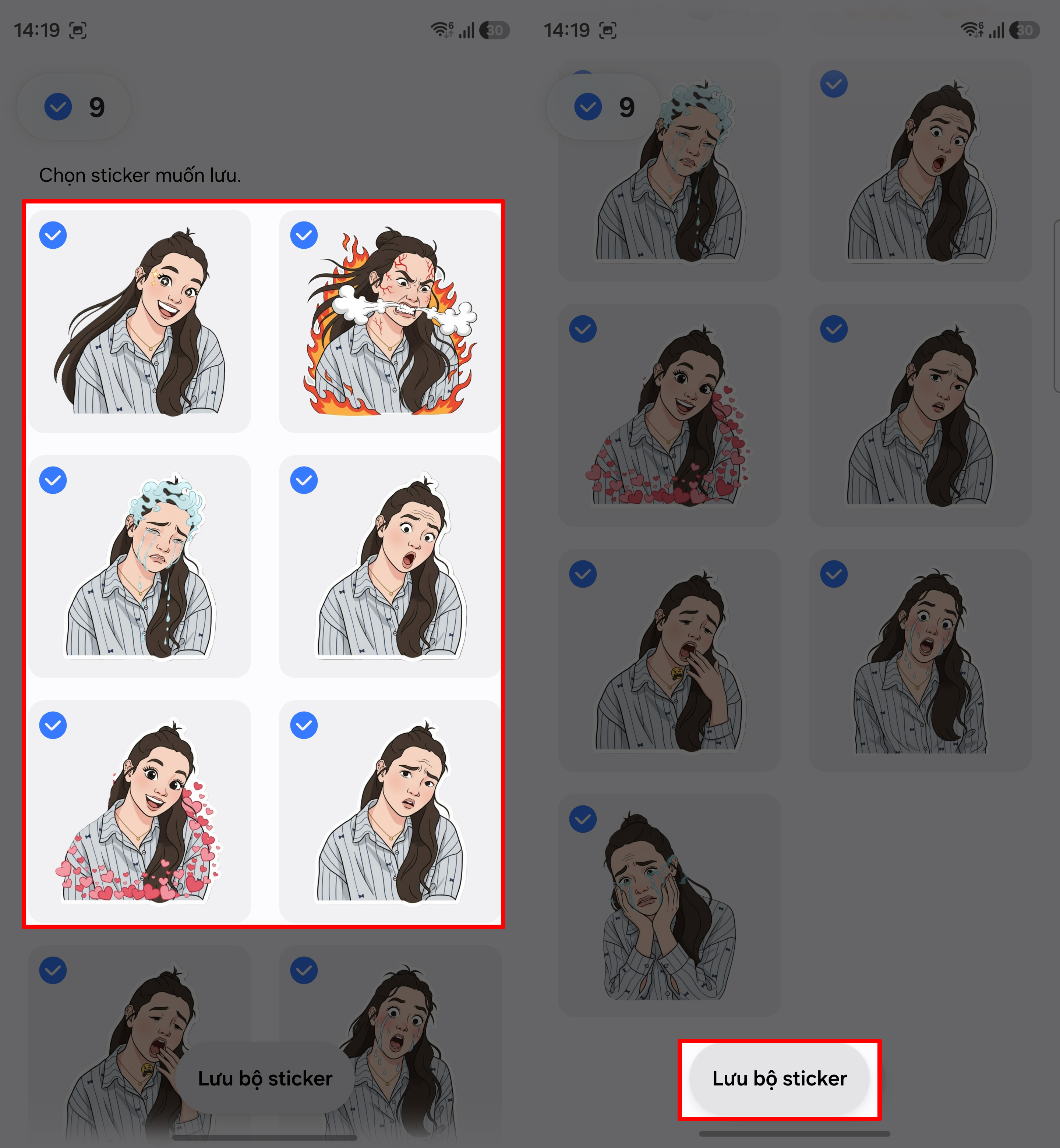 14:19

30

9

Chọn sticker muốn lưu.

Lưu bộ sticker

14:19

30

9

Lưu bộ sticker