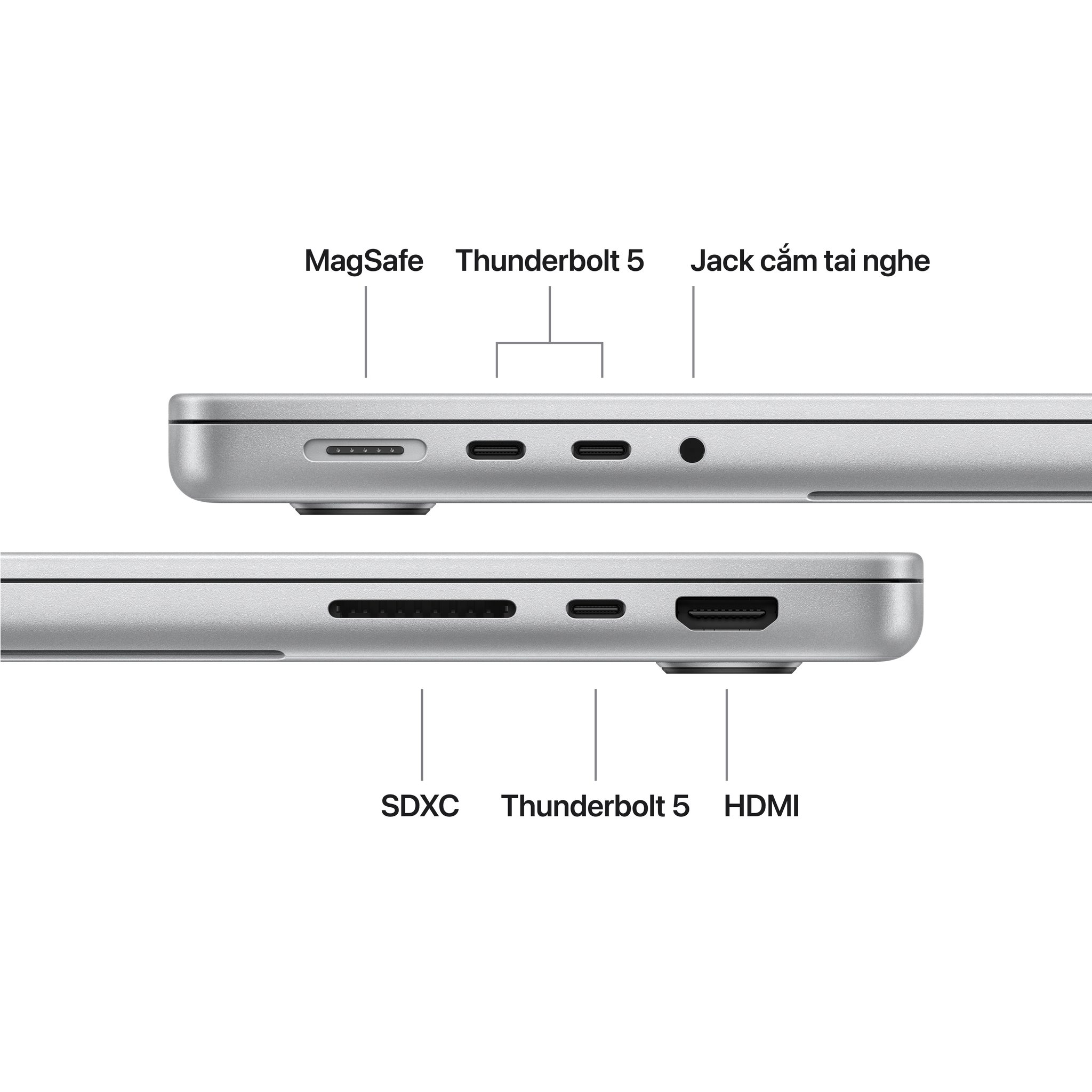 MagSafe
Thunderbolt 5
Jack cắm tai nghe

SDXC
Thunderbolt 5
HDMI