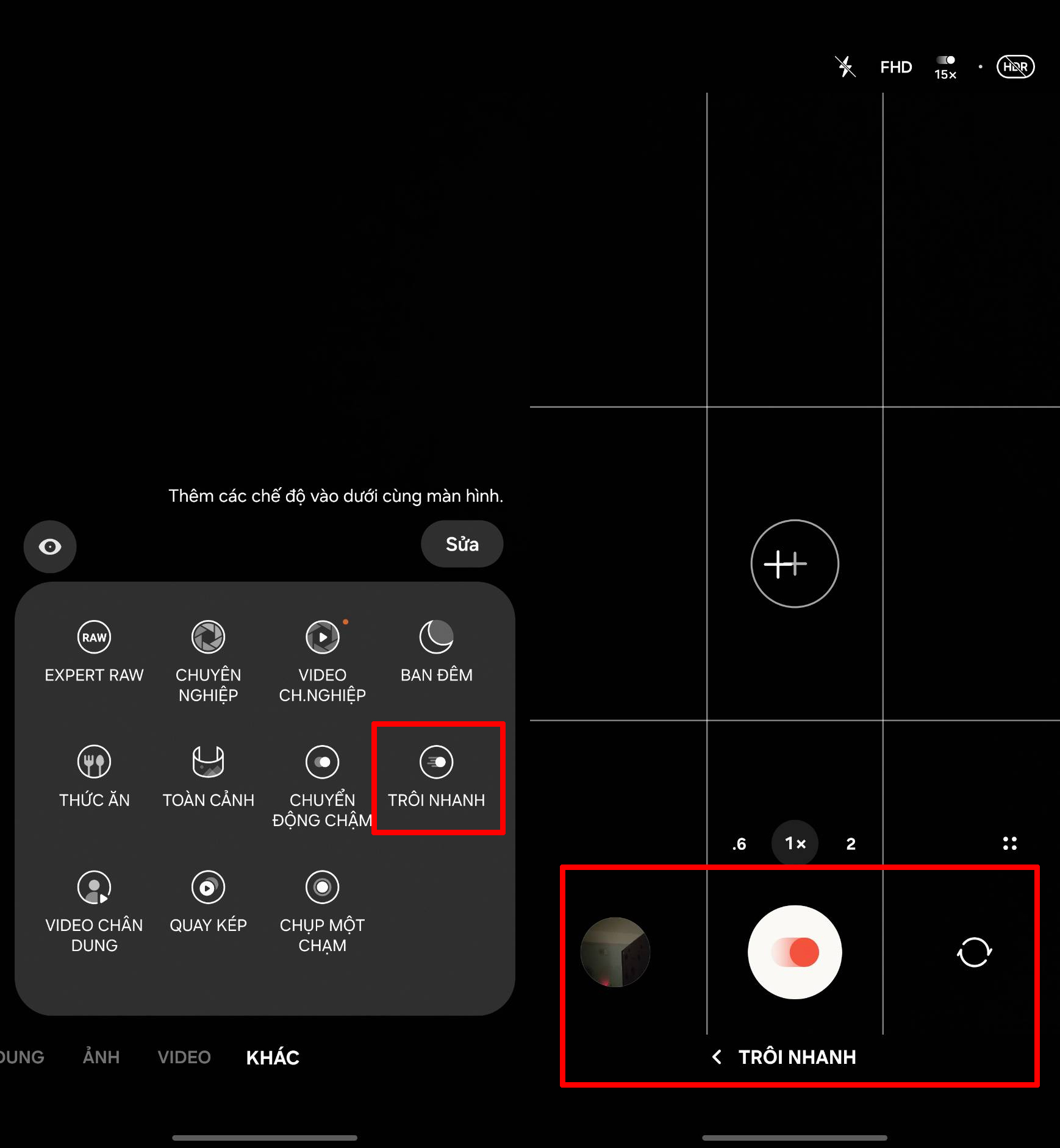 Thêm các chế độ vào dưới cùng màn hình.

Sửa

RAW
EXPERT RAW

CHUYÊN NGHIỆP

VIDEO CH.NGHIỆP

BAN ĐÊM

THỨC ĂN

TOÀN CẢNH

CHUYỂN ĐỘNG CHẬM

TRÔI NHANH

VIDEO CHÂN DUNG

QUAY KÉP

CHỤP MỘT CHẠM

DUNG ẢNH VIDEO KHÁC

FHD 15x HDR

.6 1x 2

TRÔI NHANH