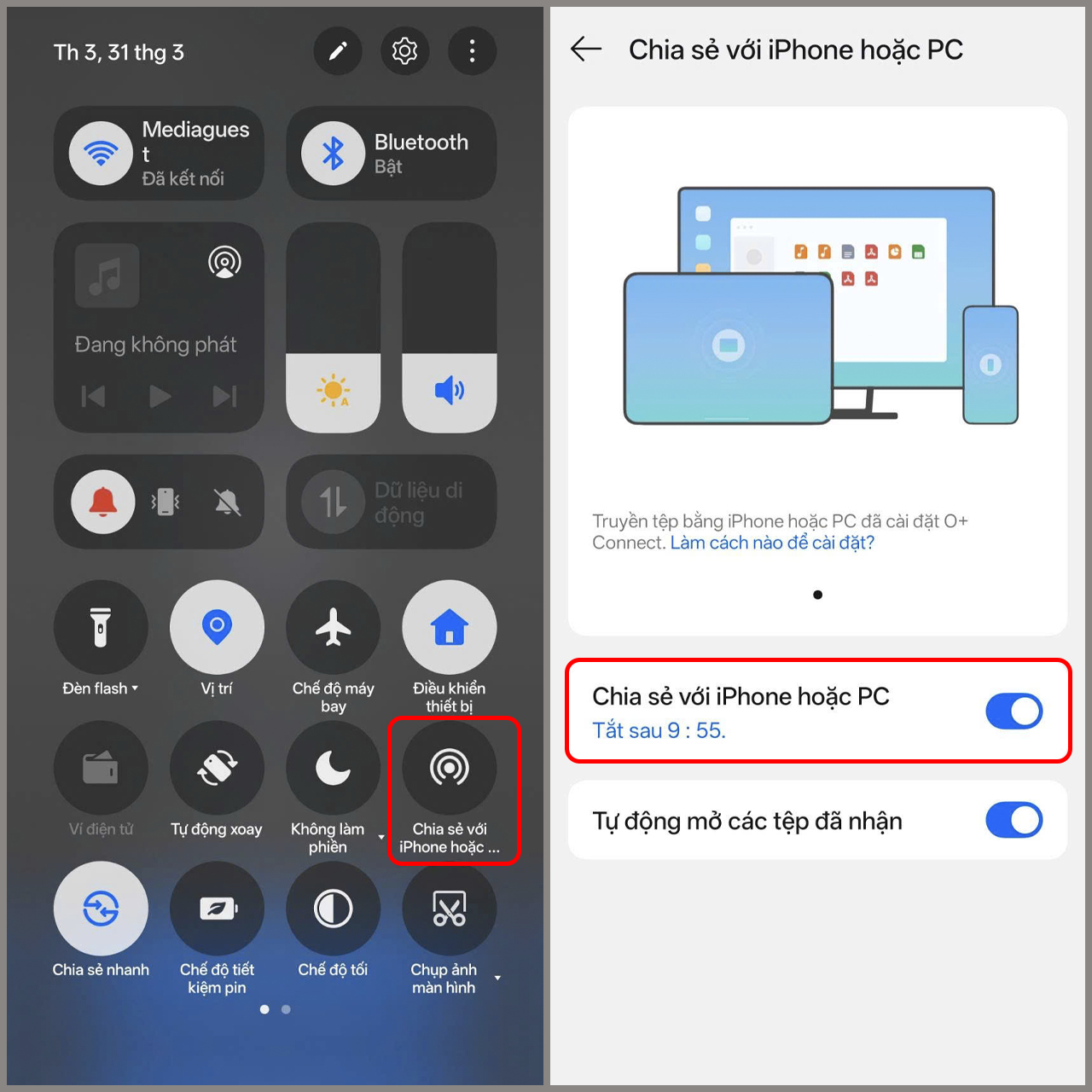 Th 3, 31 thg 3

Mediaguest
Đã kết nối

Bluetooth
Bật

Đang không phát

Dữ liệu di động

Đèn flash

Vị trí

Chế độ máy bay

Điều khiển thiết bị

Ví điện tử

Tự động xoay

Không làm phiền

Chia sẻ với iPhone hoặc ...

Chia sẻ nhanh

Chế độ tiết kiệm pin

Chế độ tối

Chụp ảnh màn hình

Chia sẻ với iPhone hoặc PC

Truyền tệp bằng iPhone hoặc PC đã cài đặt O+ Connect. Làm cách nào để cài đặt?

Chia sẻ với iPhone hoặc PC
Tắt sau 9 : 55.

Tự động mở các tệp đã nhận