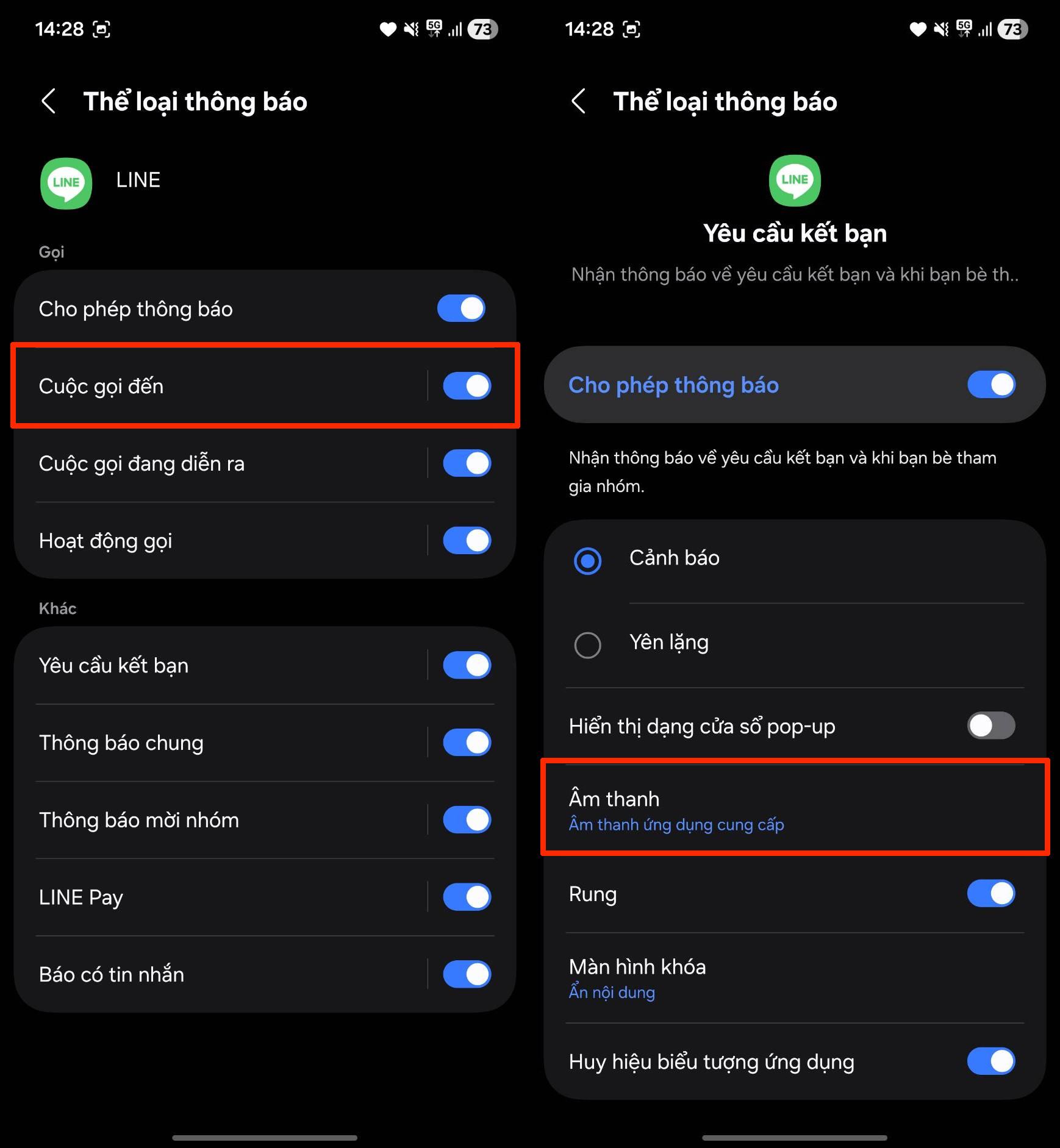 14:28 5G 73

Thể loại thông báo

LINE

LINE

Gọi

Cho phép thông báo

Cuộc gọi đến

Cuộc gọi đang diễn ra

Hoạt động gọi

Khác

Yêu cầu kết bạn

Thông báo chung

Thông báo mời nhóm

LINE Pay

Báo có tin nhắn

14:28 5G 73

Thể loại thông báo

LINE

Yêu cầu kết bạn

Nhận thông báo về yêu cầu kết bạn và khi bạn bè th..

Cho phép thông báo

Nhận thông báo về yêu cầu kết bạn và khi bạn bè tham gia nhóm.

Cảnh báo

Yên lặng

Hiển thị dạng cửa sổ pop-up

Âm thanh
Âm thanh ứng dụng cung cấp

Rung

Màn hình khóa
Ẩn nội dung

Huy hiệu biểu tượng ứng dụng