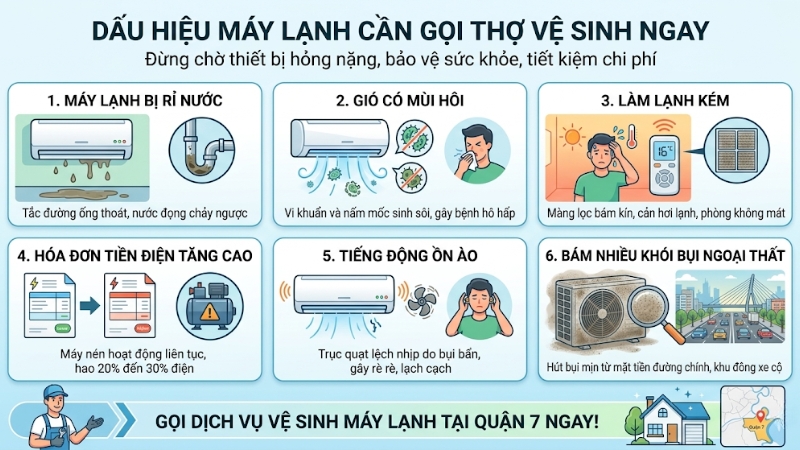 DẤU HIỆU MÁY LẠNH CẦN GỌI THỢ VỆ SINH NGAY

Đừng chờ thiết bị hỏng nặng, bảo vệ sức khỏe, tiết kiệm chi phí

1. MÁY LẠNH BỊ RỈ NƯỚC

Tắc đường ống thoát, nước đọng chảy ngược

2. GIÓ CÓ MÙI HÔI

Vi khuẩn và nấm mốc sinh sôi, gây bệnh hô hấp

3. LÀM LẠNH KÉM

16°C

Màng lọc bám kín, cản hơi lạnh, phòng không mát

4. HÓA ĐƠN TIỀN ĐIỆN TĂNG CAO

Máy nén hoạt động liên tục, hao 20% đến 30% điện

5. TIẾNG ĐỘNG ỒN ÀO

Trục quạt lệch nhịp do bụi bẩn, gây rè rè, lạch cạch

6. BÁM NHIỀU KHÓI BỤI NGOẠI THẤT

Hút bụi mịn từ mặt tiền đường chính, khu đông xe cộ

GỌI DỊCH VỤ VỆ SINH MÁY LẠNH TẠI QUẬN 7 NGAY!

Quận 7