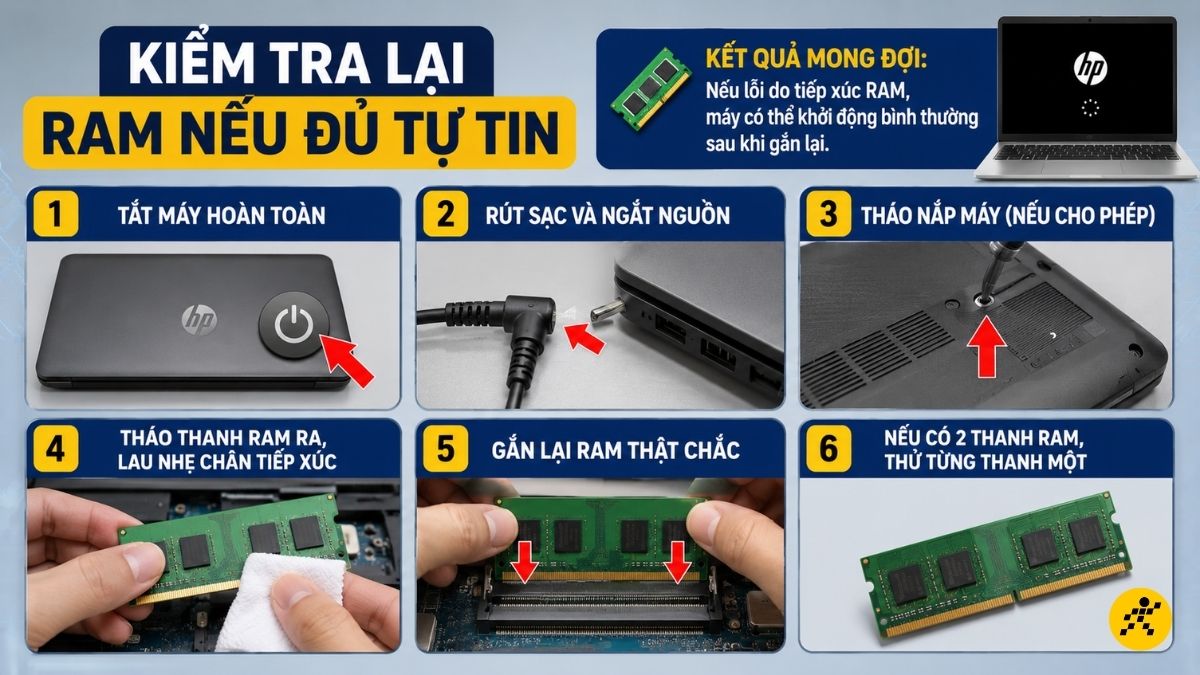 KIỂM TRA LẠI
RAM NẾU ĐỦ TỰ TIN

KẾT QUẢ MONG ĐỢI:
Nếu lỗi do tiếp xúc RAM, máy có thể khởi động bình thường sau khi gắn lại.

hp

1 TẮT MÁY HOÀN TOÀN

hp

2 RÚT SẠC VÀ NGẮT NGUỒN

3 THÁO NẮP MÁY (NẾU CHO PHÉP)

4 THÁO THANH RAM RA, LAU NHẸ CHÂN TIẾP XÚC

5 GẮN LẠI RAM THẬT CHẮC

6 NẾU CÓ 2 THANH RAM, THỬ TỪNG THANH MỘT