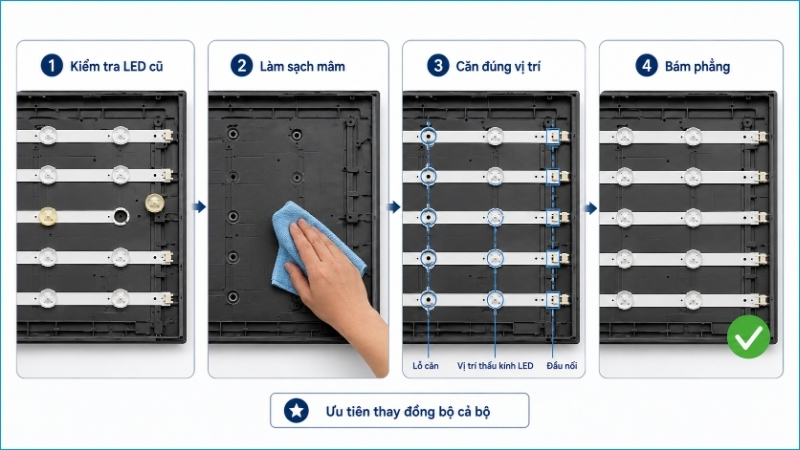 1 Kiểm tra LED cũ

2 Làm sạch mâm

3 Căn đúng vị trí

Lỗ căn

Vị trí thấu kính LED

Đầu nối

4 Bám phẳng

Ưu tiên thay đồng bộ cả bộ