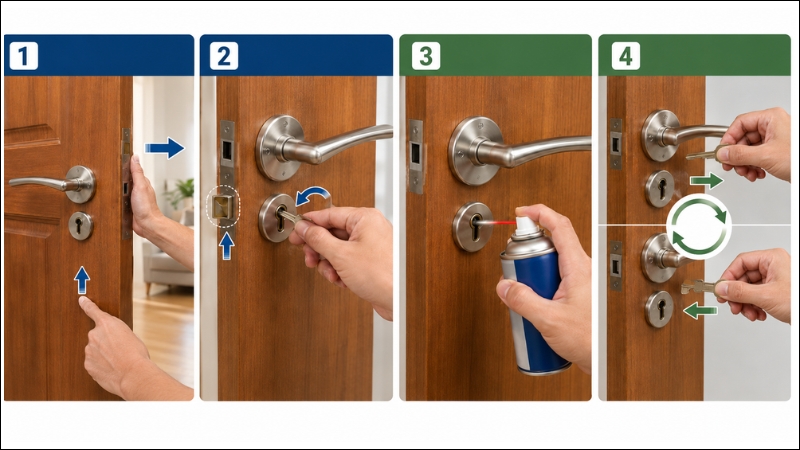 1

2

3

4