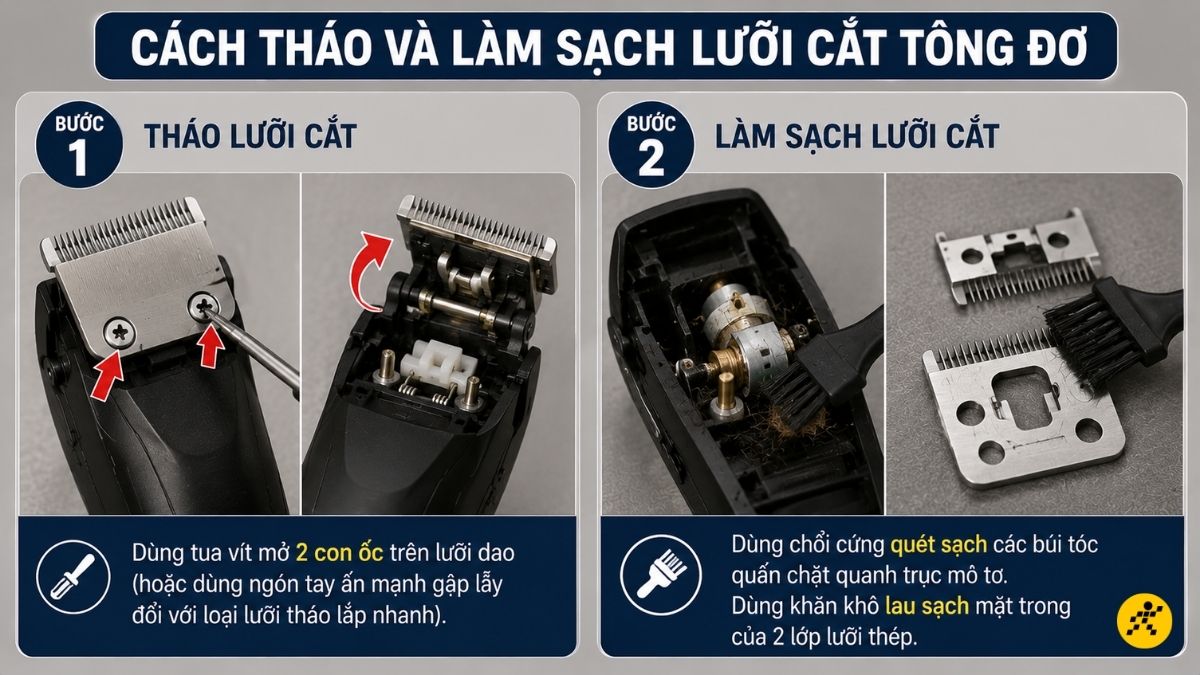 CÁCH THÁO VÀ LÀM SẠCH LƯỠI CẮT TÔNG ĐƠ

BƯỚC 1 THÁO LƯỠI CẮT

Dùng tua vít mở 2 con ốc trên lưỡi dao (hoặc dùng ngón tay ấn mạnh gập lẫy đổi với loại lưỡi tháo lắp nhanh).

BƯỚC 2 LÀM SẠCH LƯỠI CẮT

Dùng chổi cứng quét sạch các búi tóc quấn chặt quanh trục mô tơ.
Dùng khăn khô lau sạch mặt trong của 2 lớp lưỡi thép.