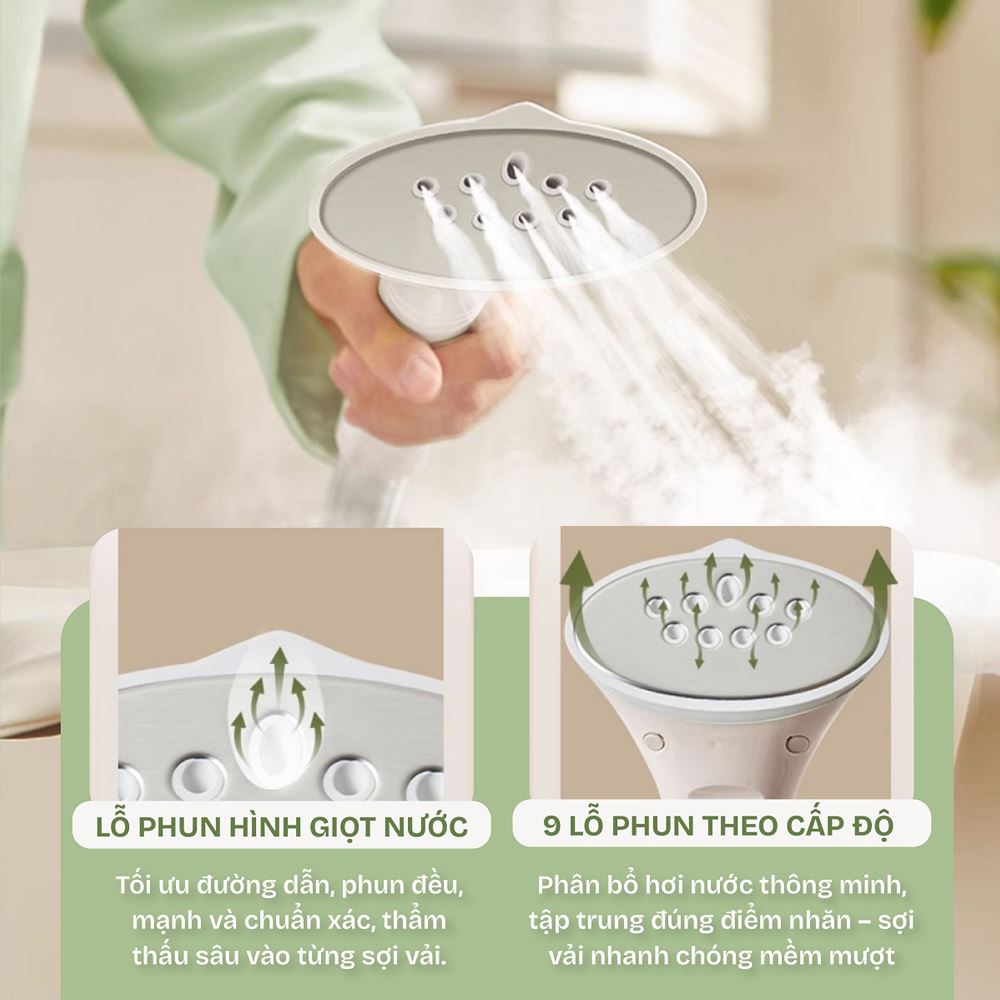 LỖ PHUN HÌNH GIỌT NƯỚC

Tối ưu đường dẫn, phun đều, mạnh và chuẩn xác, thẩm thấu sâu vào từng sợi vải.

9 LỖ PHUN THEO CẤP ĐỘ

Phân bổ hơi nước thông minh, tập trung đúng điểm nhăn – sợi vải nhanh chóng mềm mượt