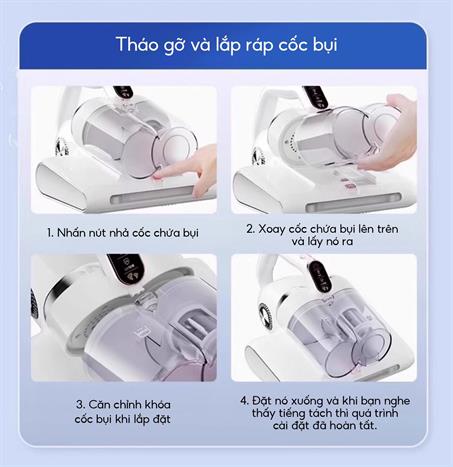 Tháo gỡ và lắp ráp cốc bụi

1. Nhấn nút nhả cốc chứa bụi

2. Xoay cốc chứa bụi lên trên và lấy nó ra

3. Căn chỉnh khóa cốc bụi khi lắp đặt

4. Đặt nó xuống và khi bạn nghe thấy tiếng tách thì quá trình cài đặt đã hoàn tất.