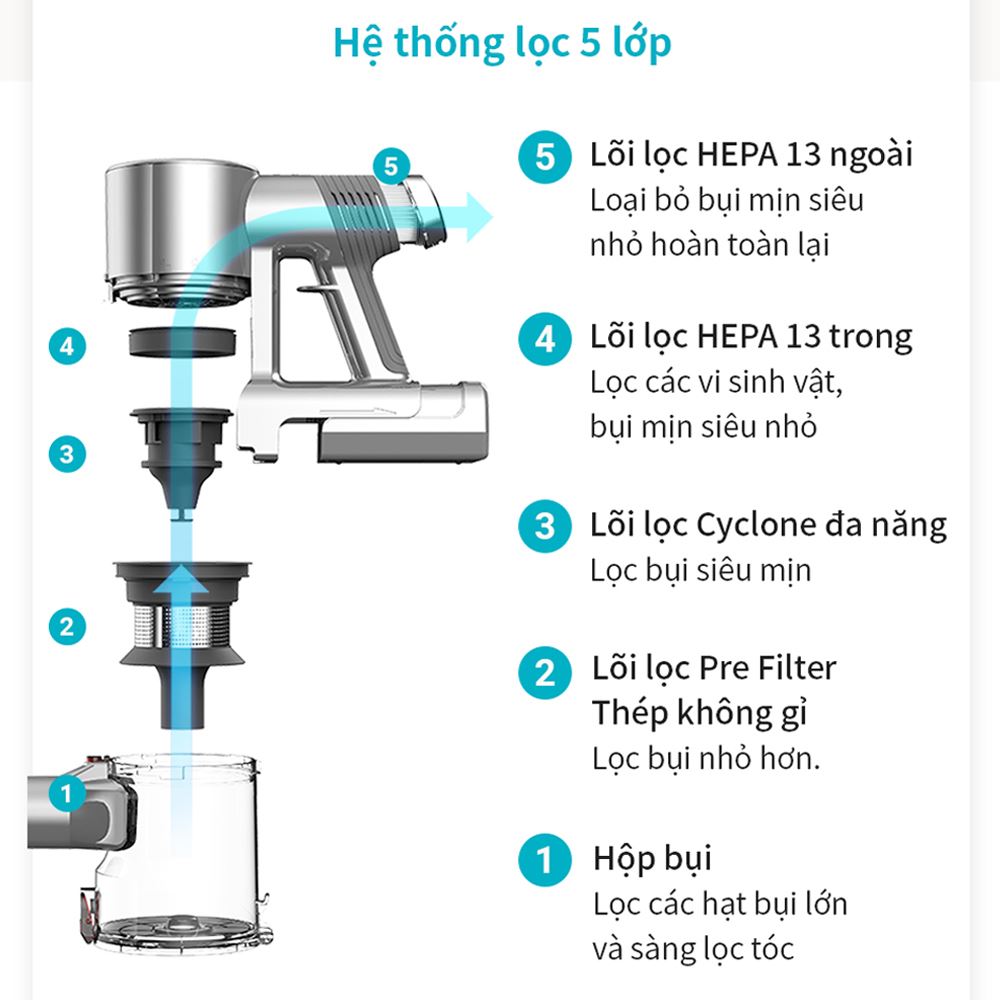 Hệ thống lọc 5 lớp

5
4
3
2
1

5 Lõi lọc HEPA 13 ngoài
Loại bỏ bụi mịn siêu nhỏ hoàn toàn lại

4 Lõi lọc HEPA 13 trong
Lọc các vi sinh vật, bụi mịn siêu nhỏ

3 Lõi lọc Cyclone đa năng
Lọc bụi siêu mịn

2 Lõi lọc Pre Filter Thép không gỉ
Lọc bụi nhỏ hơn.

1 Hộp bụi
Lọc các hạt bụi lớn và sàng lọc tóc