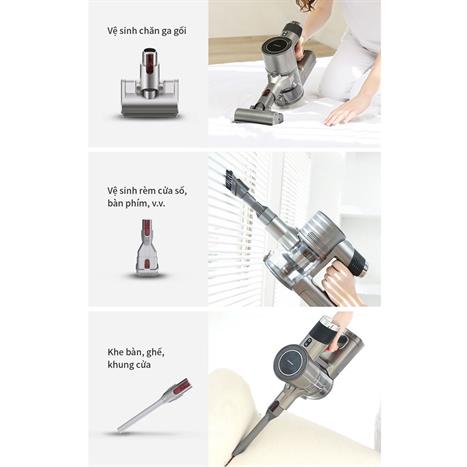 Vệ sinh chăn ga gối

Vệ sinh rèm cửa sổ, bàn phím, v.v.

Khe bàn, ghế, khung cửa