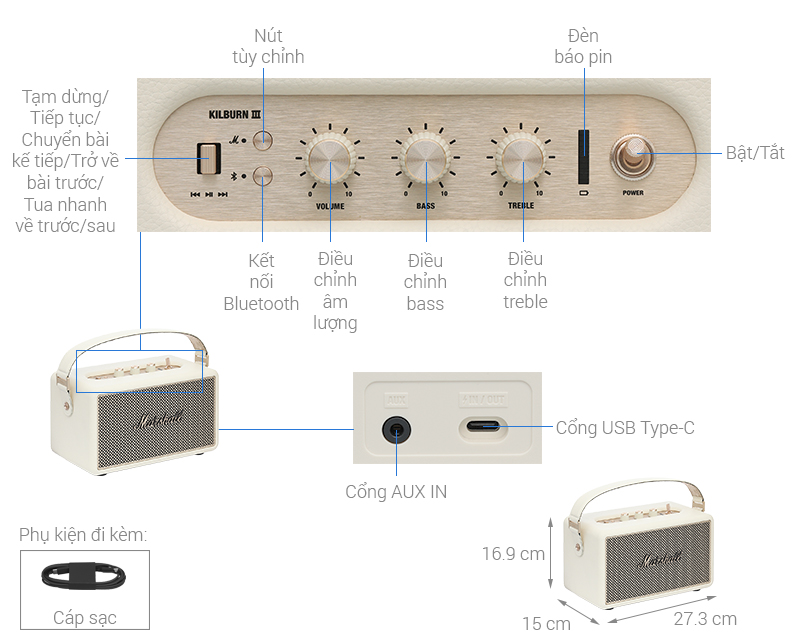 Nút tùy chỉnh

Đèn báo pin

Tạm dừng/ Tiếp tục/ Chuyển bài kế tiếp/Trở về bài trước/ Tua nhanh về trước/sau

KILBURN III

0 10 VOLUME

0 10 BASS

0 10 TREBLE

POWER

Bật/Tắt

Kết nối Bluetooth

Điều chỉnh âm lượng

Điều chỉnh bass

Điều chỉnh treble

Marshall

AUX

IN / OUT

Cổng USB Type-C

Cổng AUX IN

Phụ kiện đi kèm:

Cáp sạc

Marshall

16.9 cm

15 cm

27.3 cm