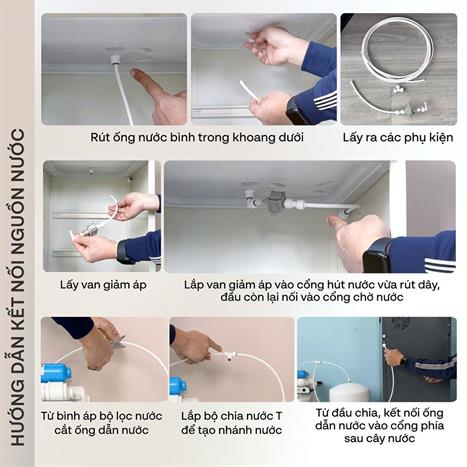 HƯỚNG DẪN KẾT NỐI NGUỒN NƯỚC

Rút ống nước bình trong khoang dưới

Lấy ra các phụ kiện

Lấy van giảm áp

Lắp van giảm áp vào cổng hút nước vừa rút dây, đầu còn lại nối vào cổng chờ nước

Từ bình áp bộ lọc nước cắt ống dẫn nước

Lắp bộ chia nước T để tạo nhánh nước

Từ đầu chia, kết nối ống dẫn nước vào cổng phía sau cây nước