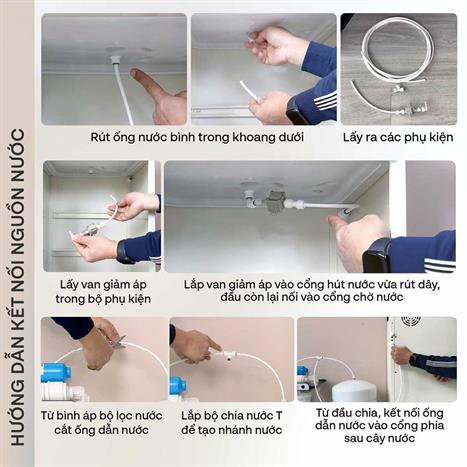 HƯỚNG DẪN KẾT NỐI NGUỒN NƯỚC

Rút ống nước bình trong khoang dưới

Lấy ra các phụ kiện

Lấy van giảm áp trong bộ phụ kiện

Lắp van giảm áp vào cổng hút nước vừa rút dây, đầu còn lại nối vào cổng chờ nước

Từ bình áp bộ lọc nước cắt ống dẫn nước

Lắp bộ chia nước T để tạo nhánh nước

Từ đầu chia, kết nối ống dẫn nước vào cổng phía sau cây nước