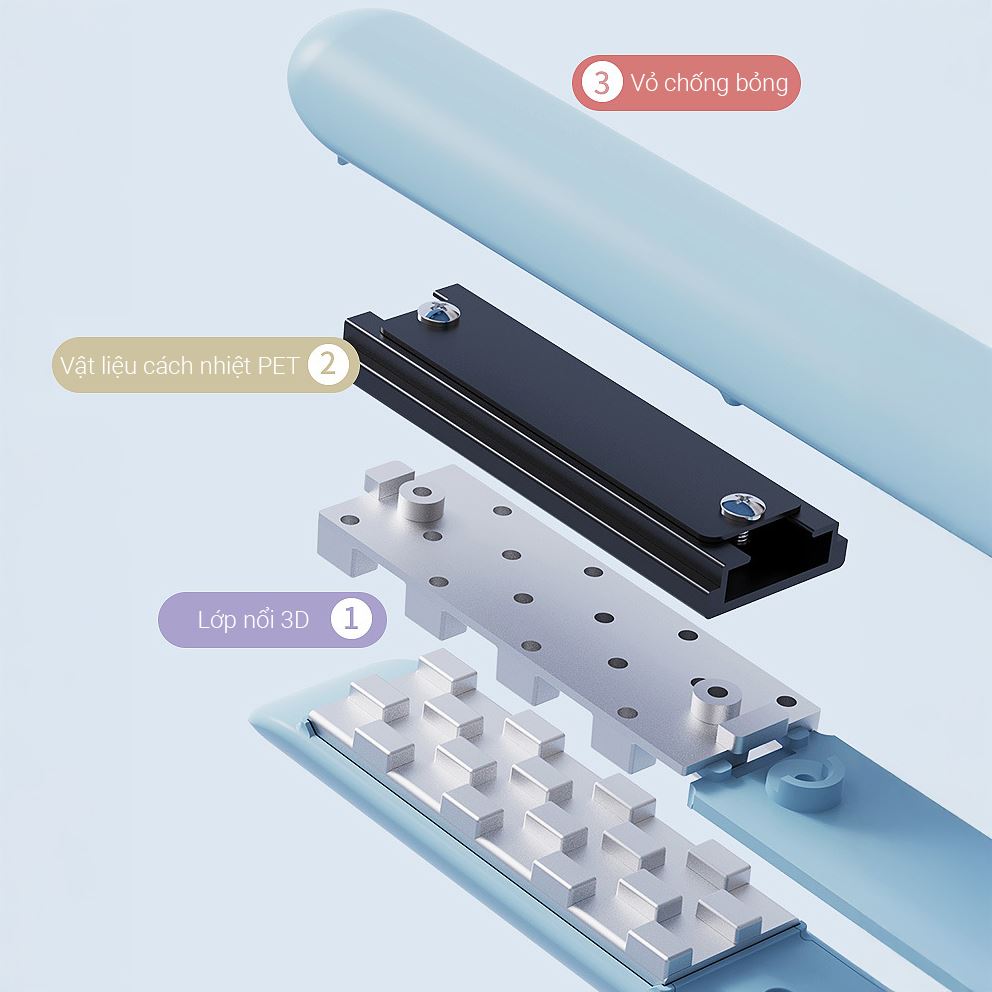 3 Vỏ chống bỏng

Vật liệu cách nhiệt PET 2

Lớp nổi 3D 1