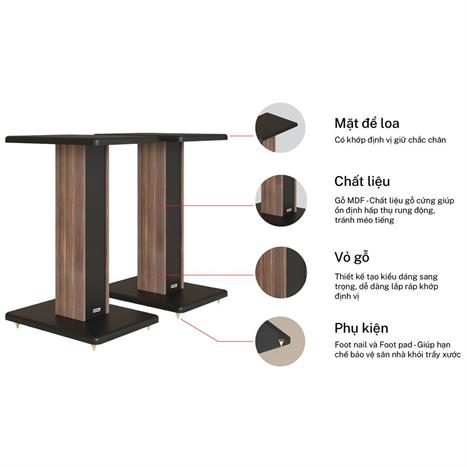 Mặt để loa

Có khớp định vị giữ chắc chắn

Chất liệu

Gỗ MDF - Chất liệu gỗ cứng giúp ổn định hấp thụ rung động, tránh méo tiếng

Vỏ gỗ

Thiết kế tạo kiểu dáng sang trọng, dễ dàng lắp ráp khớp định vị

Phụ kiện

Foot nail và Foot pad - Giúp hạn chế bảo vệ sàn nhà khỏi trầy xước