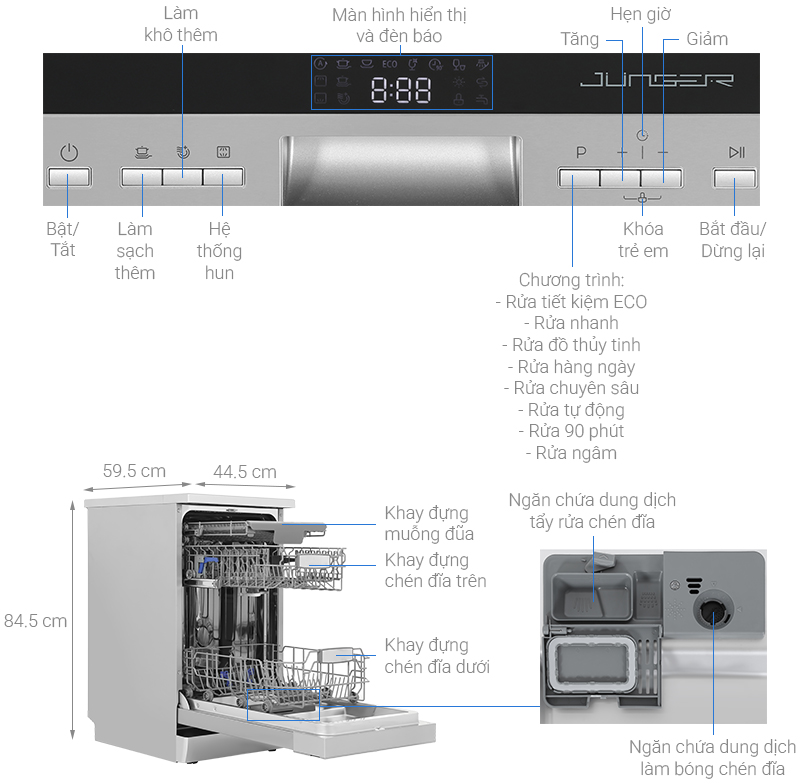 Làm khô thêm

Màn hình hiển thị và đèn báo

Hẹn giờ

Tăng

Giảm

ECO

8:88

JUNGER

P

Bật/ Tắt

Làm sạch thêm

Hệ thống hun

Khóa trẻ em

Bắt đầu/ Dừng lại

Chương trình:
- Rửa tiết kiệm ECO
- Rửa nhanh
- Rửa đồ thủy tinh
- Rửa hàng ngày
- Rửa chuyên sâu
- Rửa tự động
- Rửa 90 phút
- Rửa ngâm

59.5 cm

44.5 cm

84.5 cm

Khay đựng muỗng đũa

Khay đựng chén đĩa trên

Khay đựng chén đĩa dưới

Ngăn chứa dung dịch tẩy rửa chén đĩa

Ngăn chứa dung dịch làm bóng chén đĩa