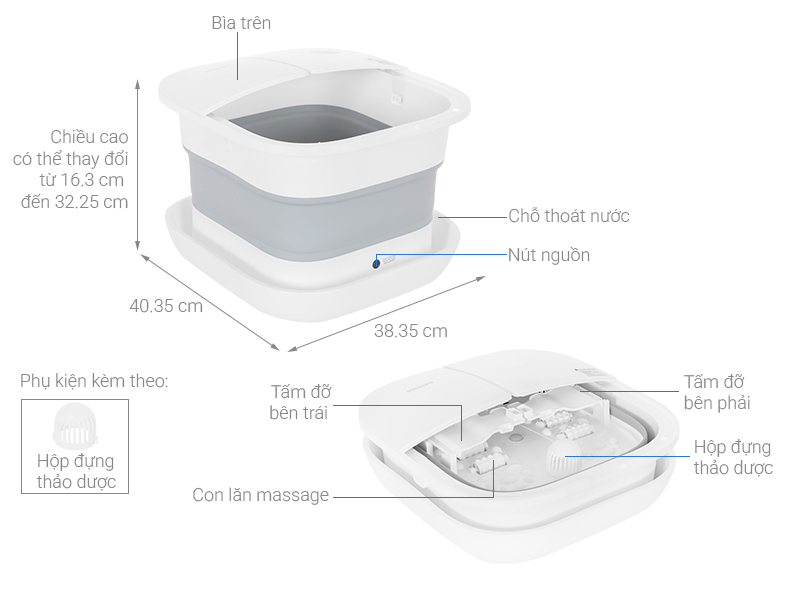 Bìa trên

Chiều cao
có thể thay đổi
từ 16.3 cm
đến 32.25 cm

Chỗ thoát nước

Nút nguồn

40.35 cm

38.35 cm

Phụ kiện kèm theo:

Hộp đựng
thảo dược

Tấm đỡ
bên trái

Tấm đỡ
bên phải

Hộp đựng
thảo dược

Con lăn massage