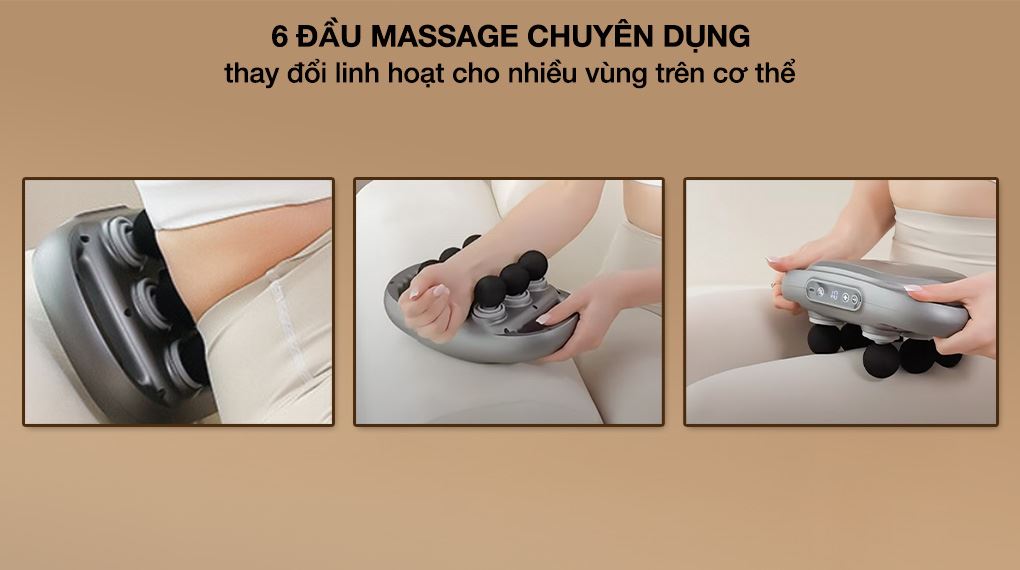 6 ĐẦU MASSAGE CHUYÊN DỤNG
thay đổi linh hoạt cho nhiều vùng trên cơ thể