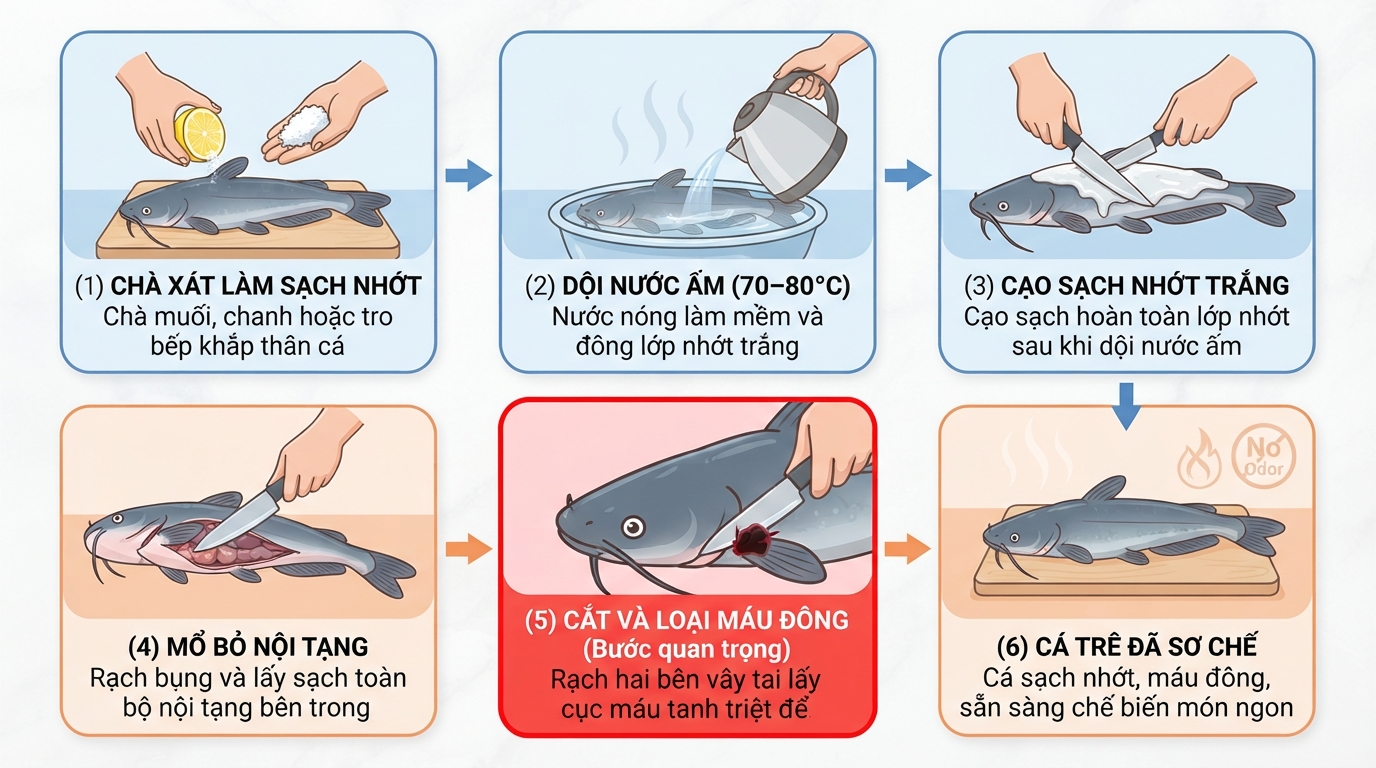 (1) CHÀ XÁT LÀM SẠCH NHỚT
Chà muối, chanh hoặc tro bếp khắp thân cá

(2) DỘI NƯỚC ẤM (70–80°C)
Nước nóng làm mềm và đông lớp nhớt trắng

(3) CẠO SẠCH NHỚT TRẮNG
Cạo sạch hoàn toàn lớp nhớt sau khi dội nước ấm

(4) MỔ BỎ NỘI TẠNG
Rạch bụng và lấy sạch toàn bộ nội tạng bên trong

(5) CẮT VÀ LOẠI MÁU ĐÔNG
(Bước quan trọng)
Rạch hai bên vây tai lấy cục máu tanh triệt để

No Odor

(6) CÁ TRÊ ĐÃ SƠ CHẾ
Cá sạch nhớt, máu đông, sẵn sàng chế biến món ngon