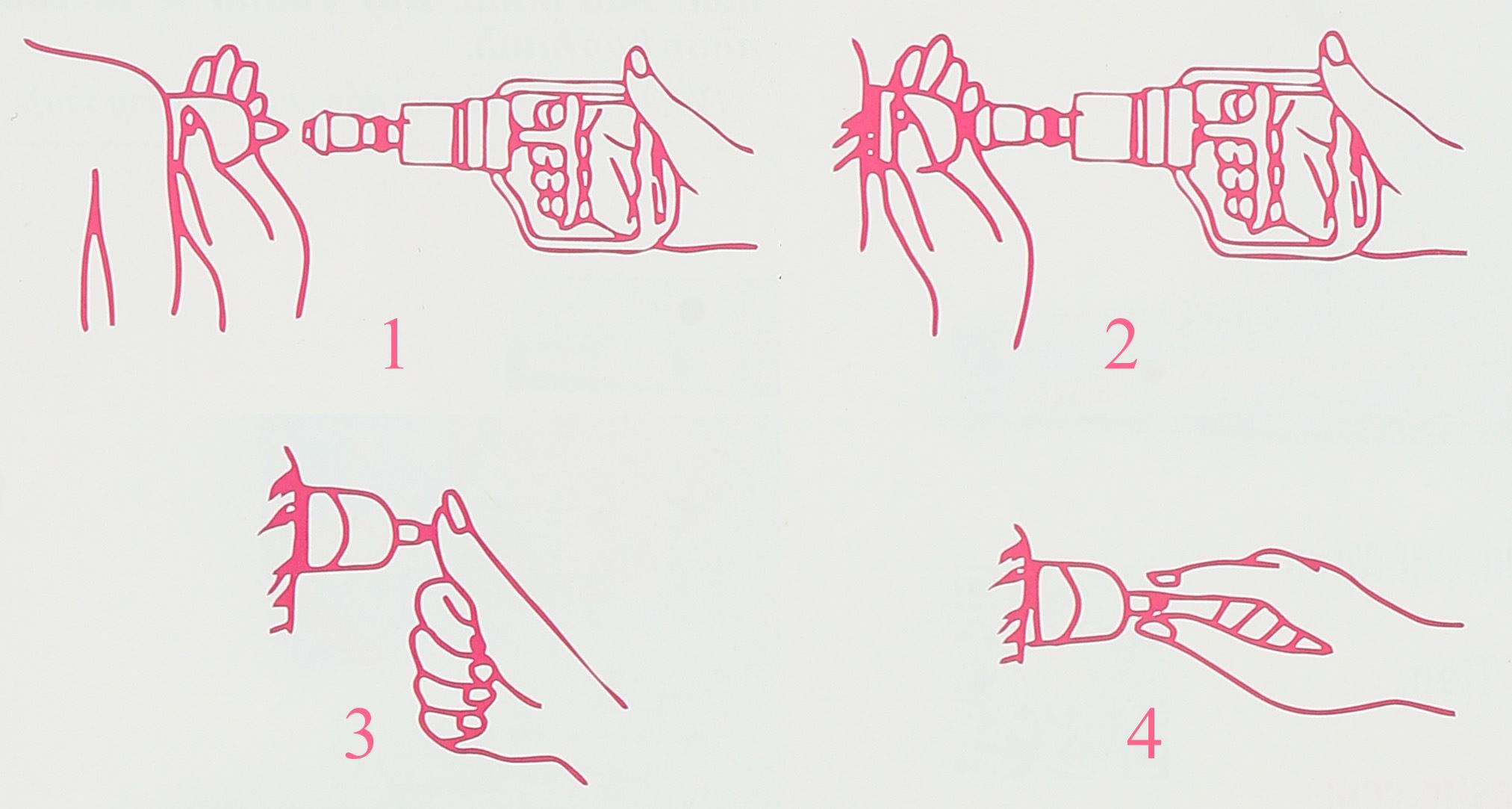 1

2

3

4